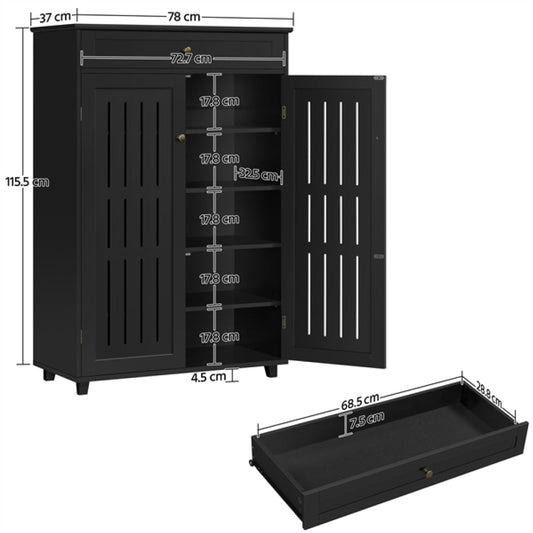 37 cm
78 cm
72.7 cm
115.5 cm
17.8 cm
17.8 cm
32.5 cm
17.8 cm
17.8 cm
17.8 cm
4.5 cm
68.5 cm
28.8 cm
7.5 cm