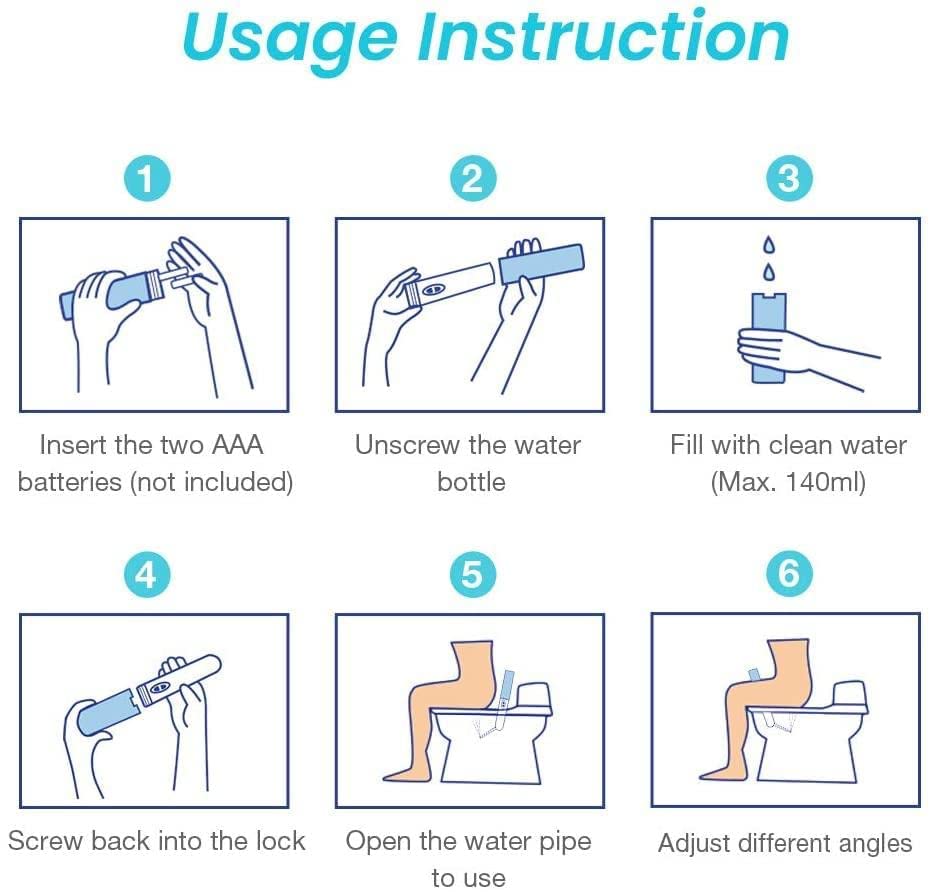 Usage Instruction

1

Insert the two AAA batteries (not included)

2

Unscrew the water bottle

3

Fill with clean water (Max. 140ml)

4

Screw back into the lock

5

Open the water pipe to use

6

Adjust different angles