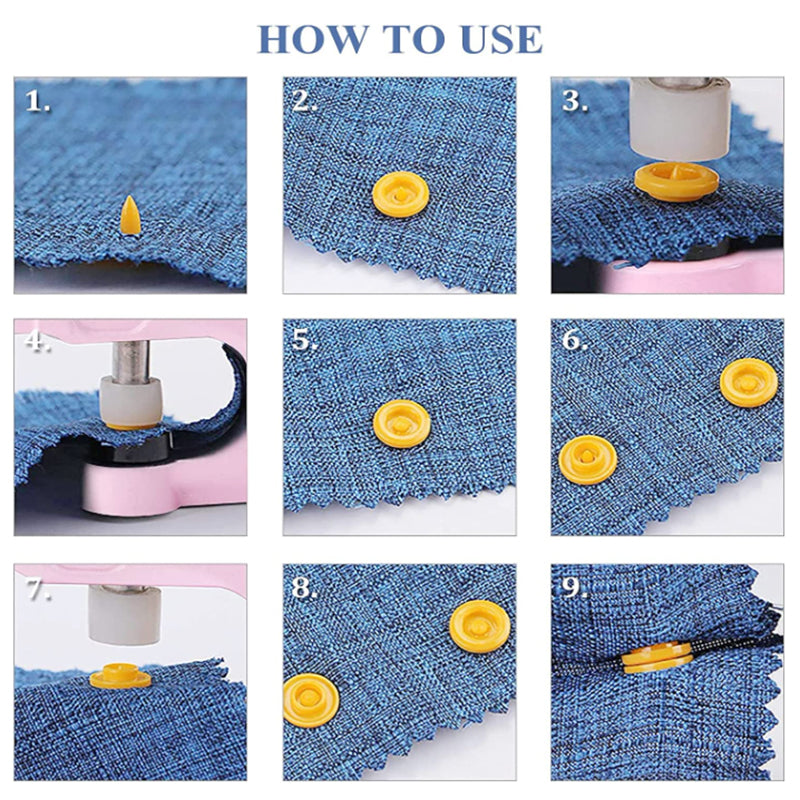 HOW TO USE

1.

2.

3.

4.

5.

6.

7.

8.

9.