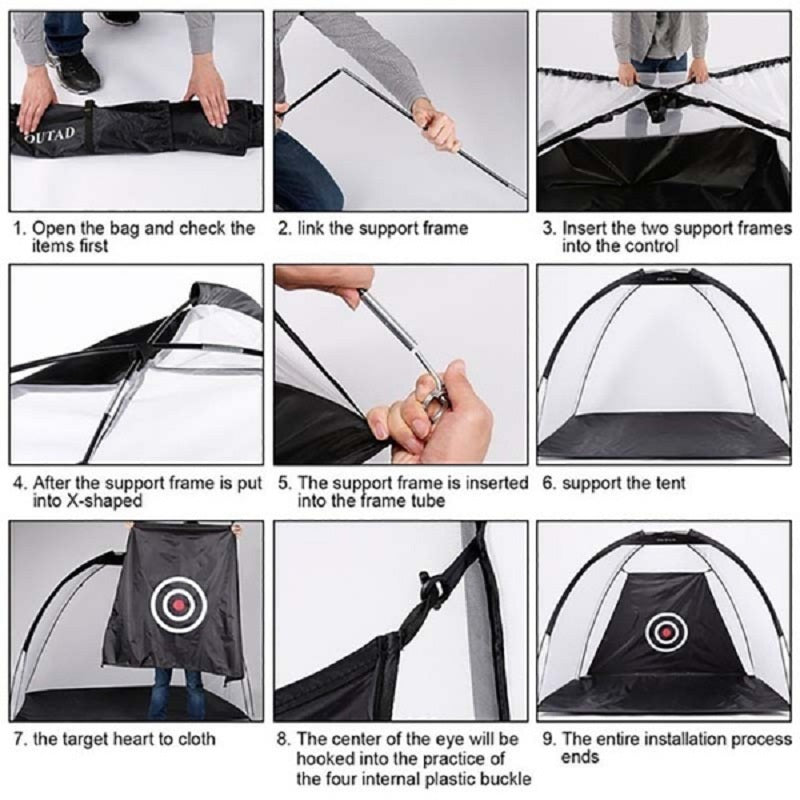 OUTAD

1. Open the bag and check the items first

2. link the support frame

3. Insert the two support frames into the control

4. After the support frame is put into X-shaped

5. The support frame is inserted into the frame tube

6. support the tent

7. the target heart to cloth

8. The center of the eye will be hooked into the practice of the four internal plastic buckle

9. The entire installation process ends