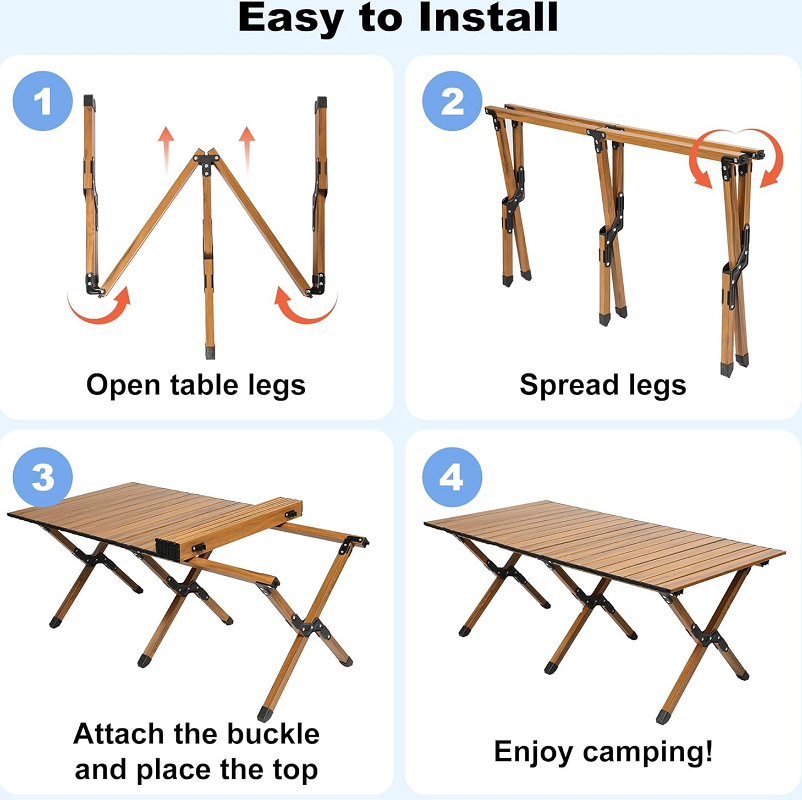 Easy to Install

1

Open table legs

2

Spread legs

3

Attach the buckle and place the top

4

Enjoy camping!