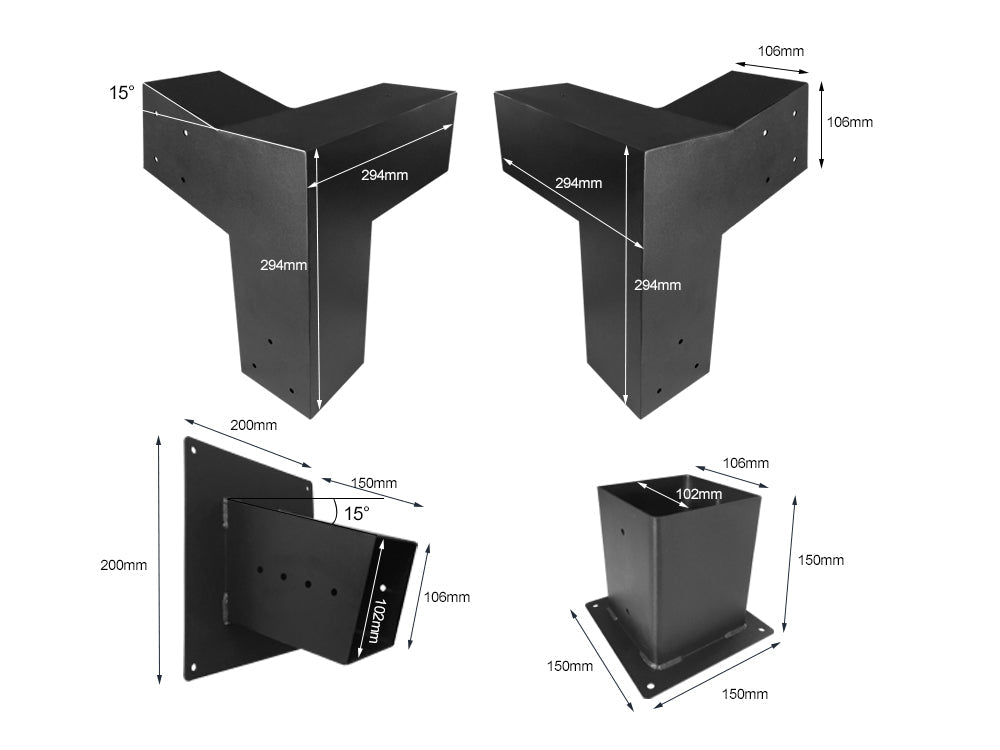 15°
294mm
294mm
106mm
106mm
294mm
294mm
200mm
150mm
15°
200mm
102mm
106mm
106mm
102mm
150mm
150mm
150mm