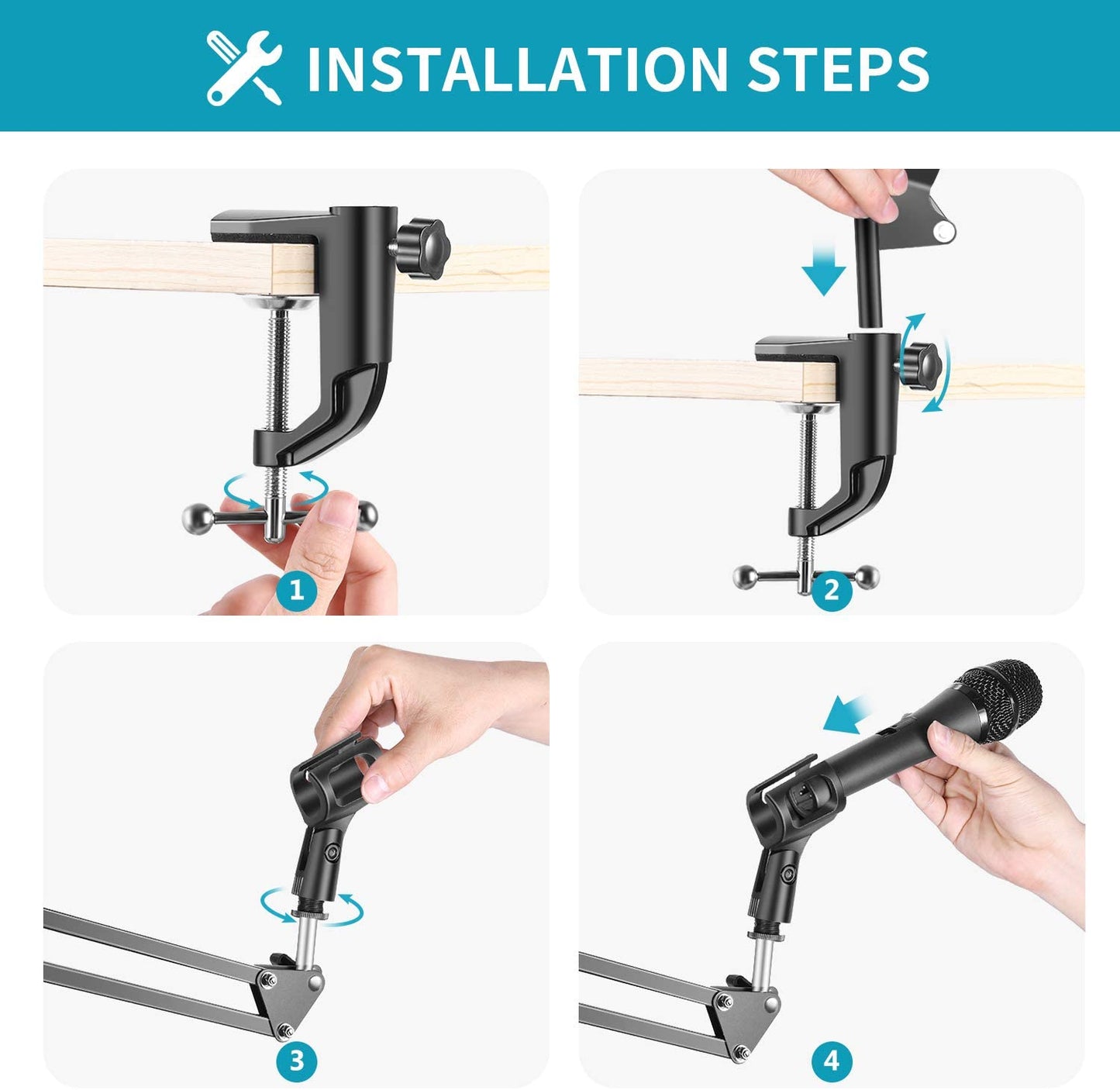 INSTALLATION STEPS

1

2

3

4