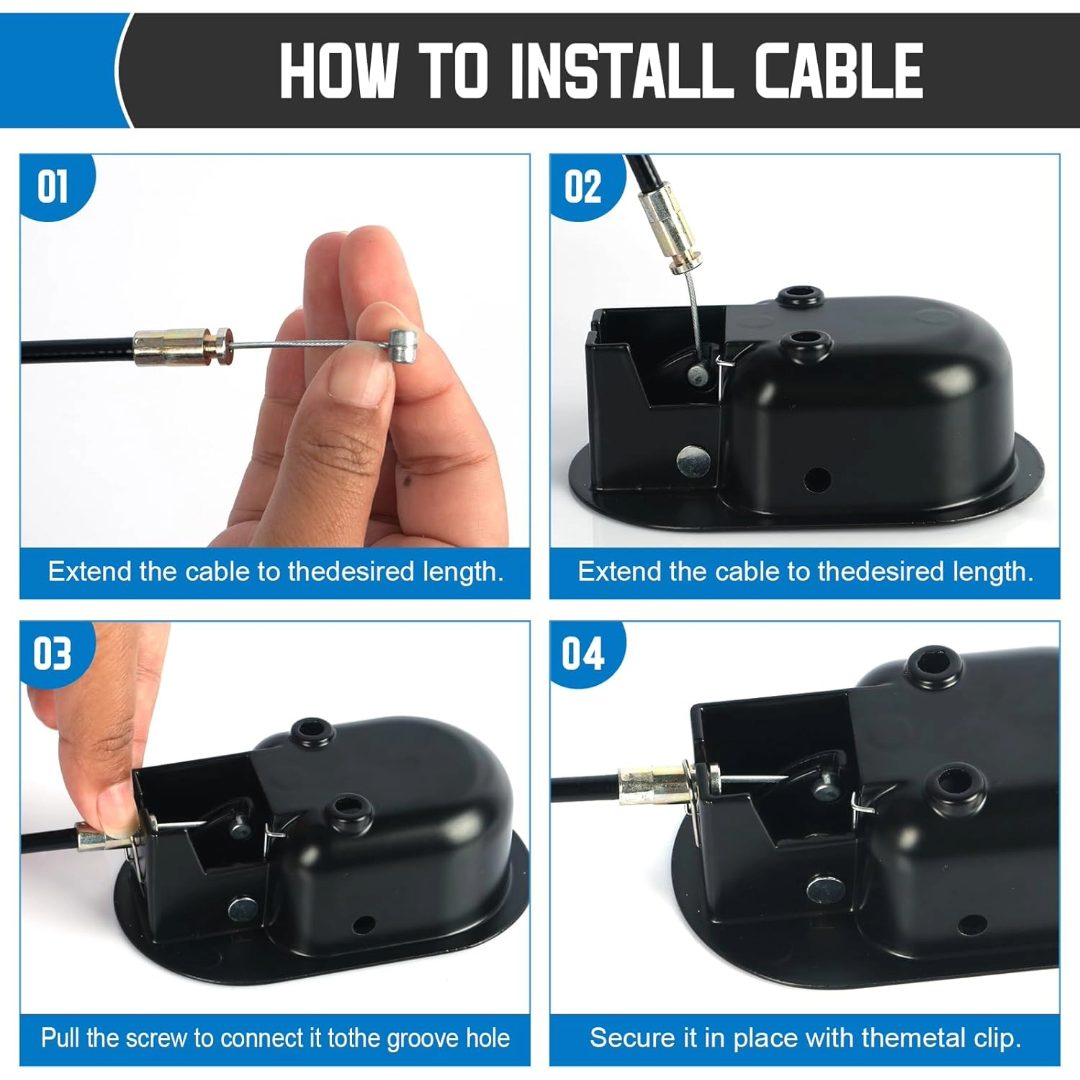 HOW TO INSTALL CABLE

01

Extend the cable to thedesired length.

02

Extend the cable to thedesired length.

03

Pull the screw to connect it tothe groove hole

04

Secure it in place with themetal clip.