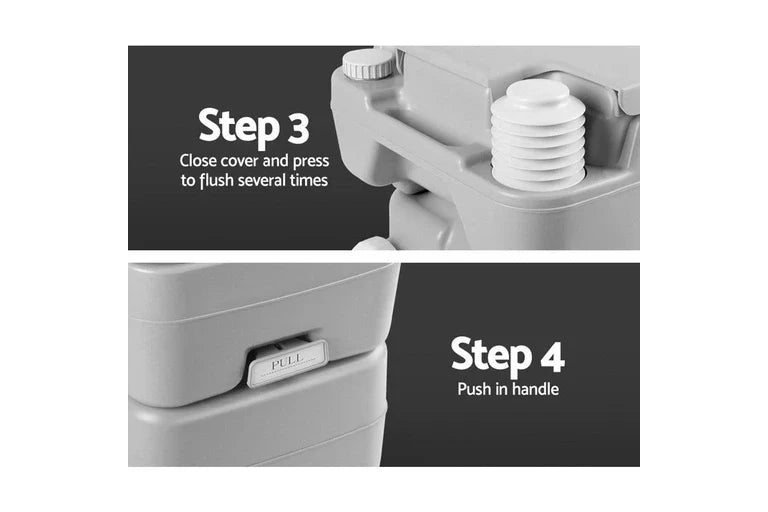 Step 3
Close cover and press to flush several times

PULL

Step 4
Push in handle