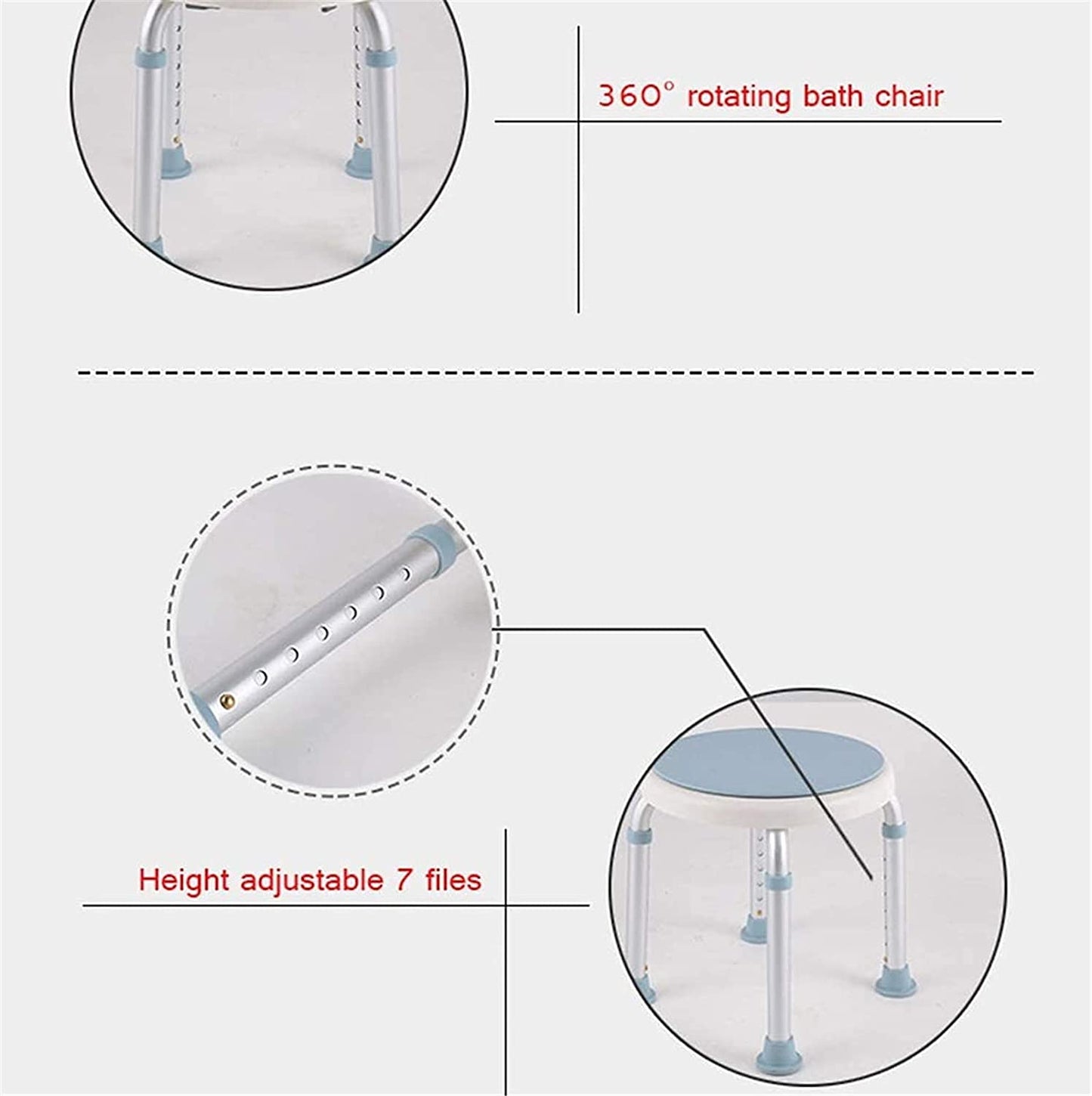 360° rotating bath chair

Height adjustable 7 files