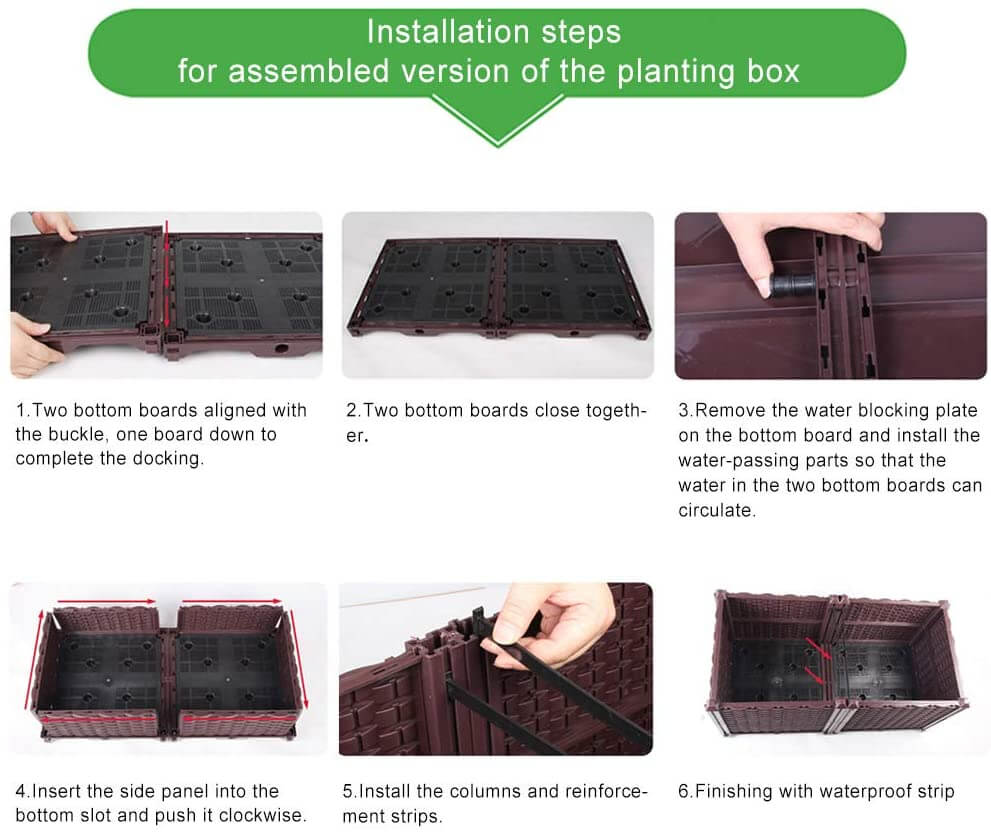 Installation steps
for assembled version of the planting box

1.Two bottom boards aligned with the buckle, one board down to complete the docking.

2.Two bottom boards close together.

3.Remove the water blocking plate on the bottom board and install the water-passing parts so that the water in the two bottom boards can circulate.

4.Insert the side panel into the bottom slot and push it clockwise.

5.Install the columns and reinforcement strips.

6.Finishing with waterproof strip