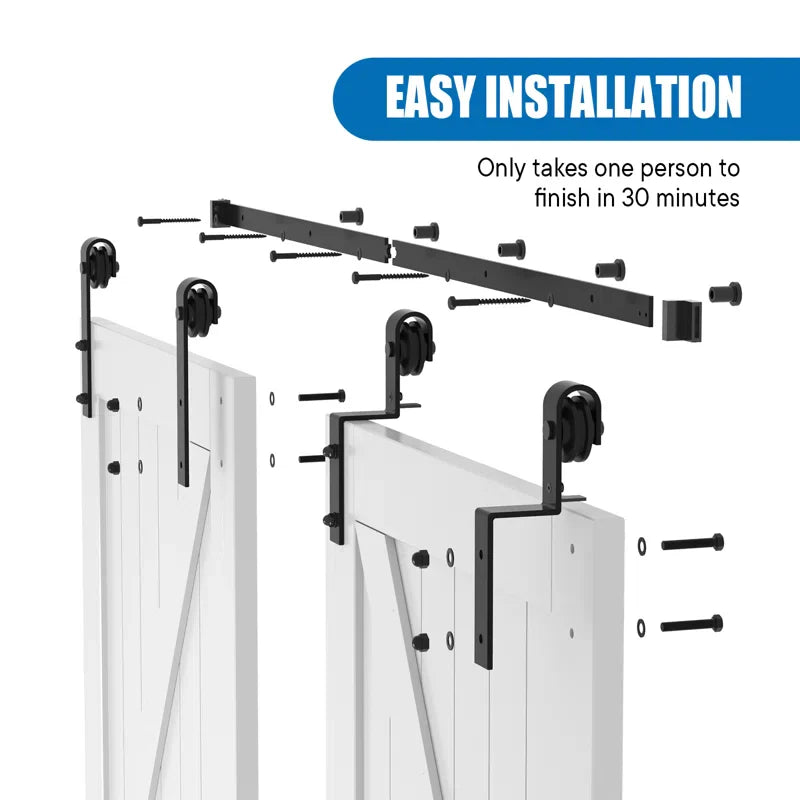 EASY INSTALLATION

Only takes one person to finish in 30 minutes