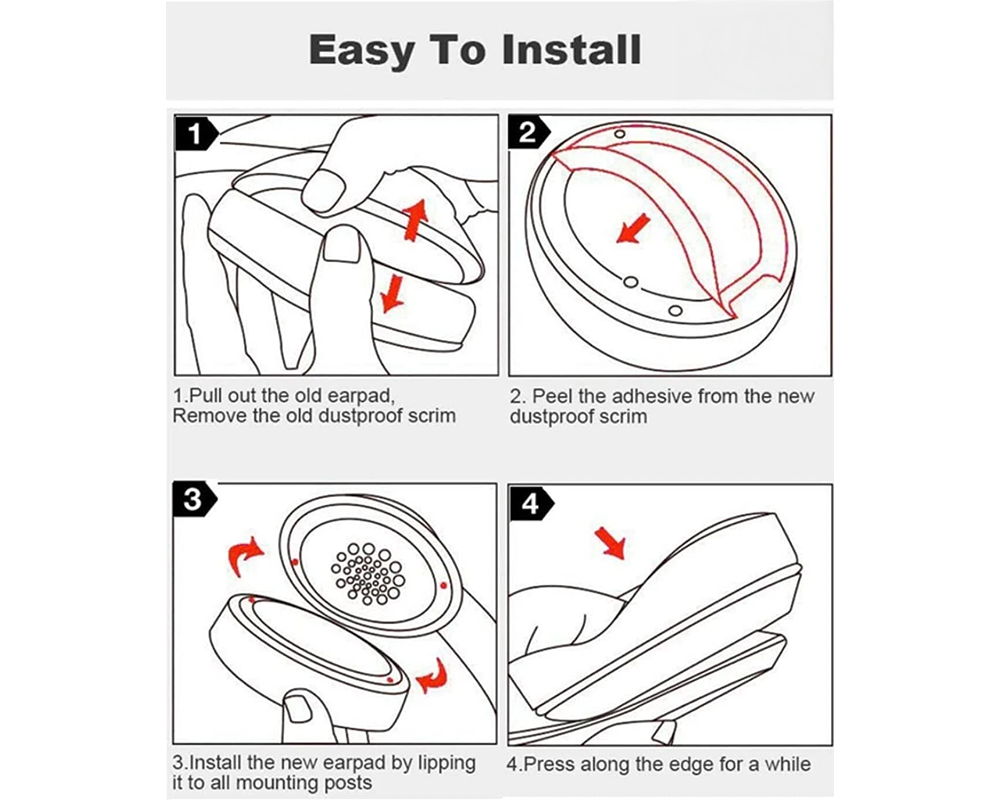 Easy To Install

1

1.Pull out the old earpad, Remove the old dustproof scrim

2

2. Peel the adhesive from the new dustproof scrim

3

3.Install the new earpad by lipping it to all mounting posts

4

4.Press along the edge for a while