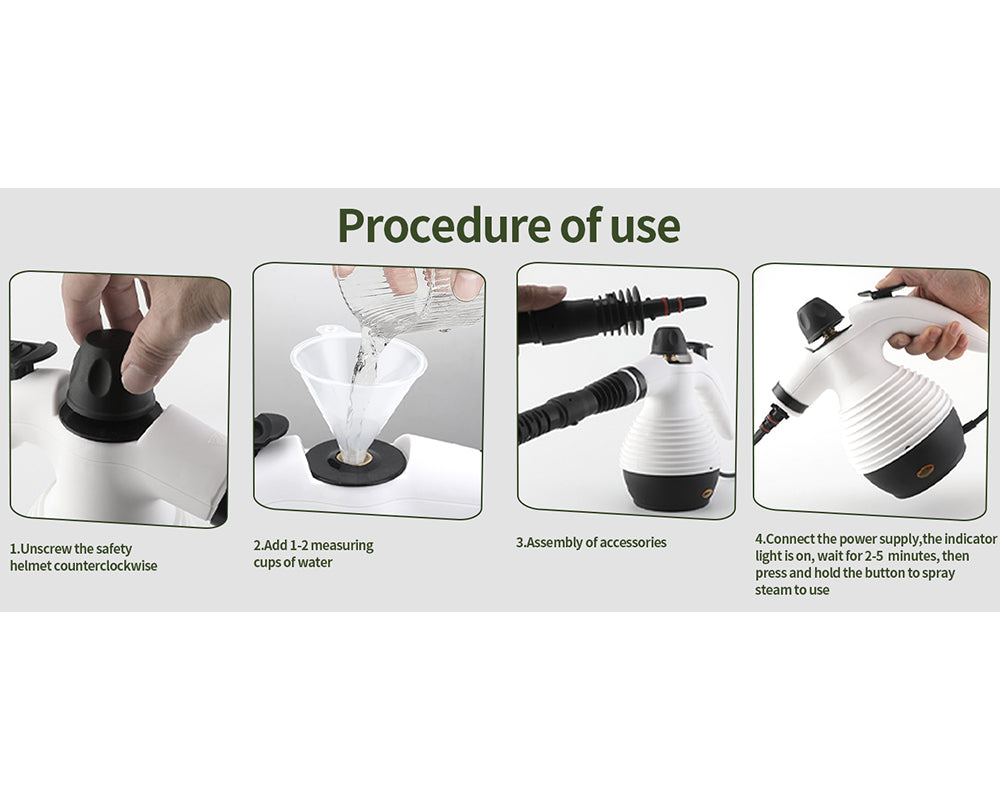 Procedure of use

1.Unscrew the safety helmet counterclockwise

2.Add 1-2 measuring cups of water

3.Assembly of accessories

4.Connect the power supply,the indicator light is on, wait for 2-5 minutes, then press and hold the button to spray steam to use