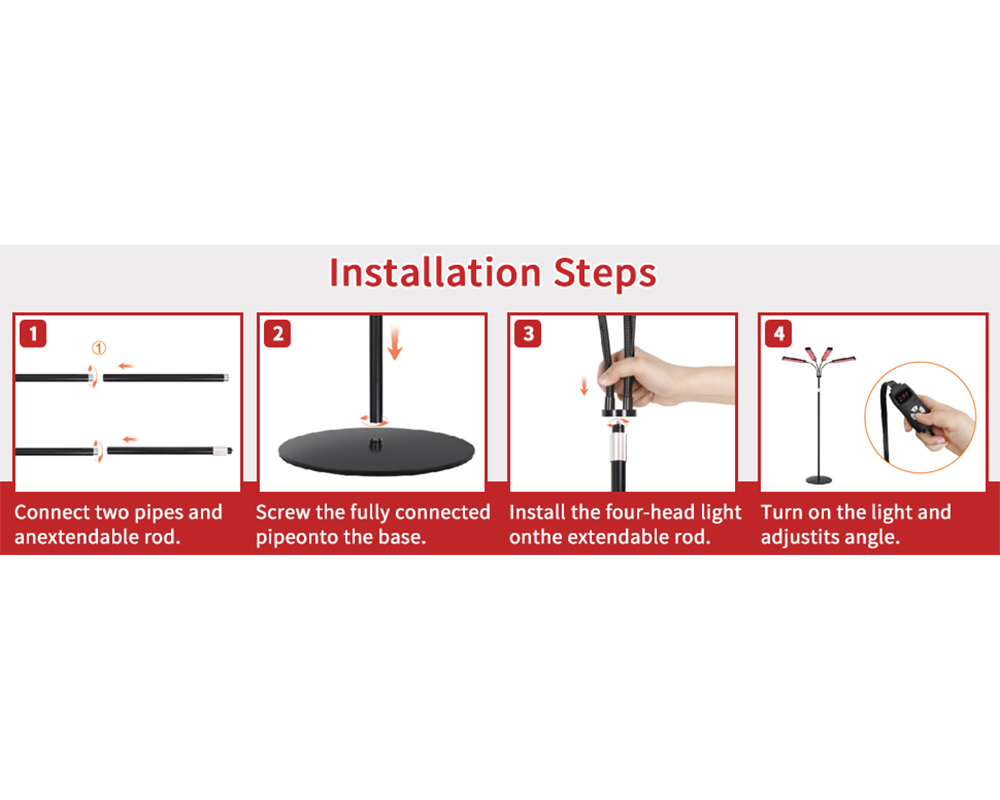 Installation Steps

1
①
Connect two pipes and anextendable rod.

2
Screw the fully connected pipeonto the base.

3
Install the four-head light onthe extendable rod.

4
Turn on the light and adjustits angle.