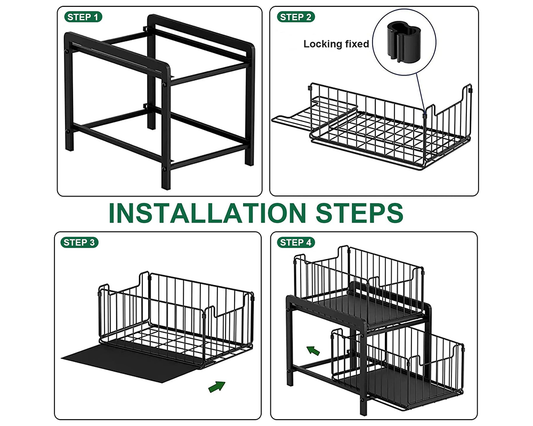 STEP 1

STEP 2

Locking fixed

INSTALLATION STEPS

STEP 3

STEP 4