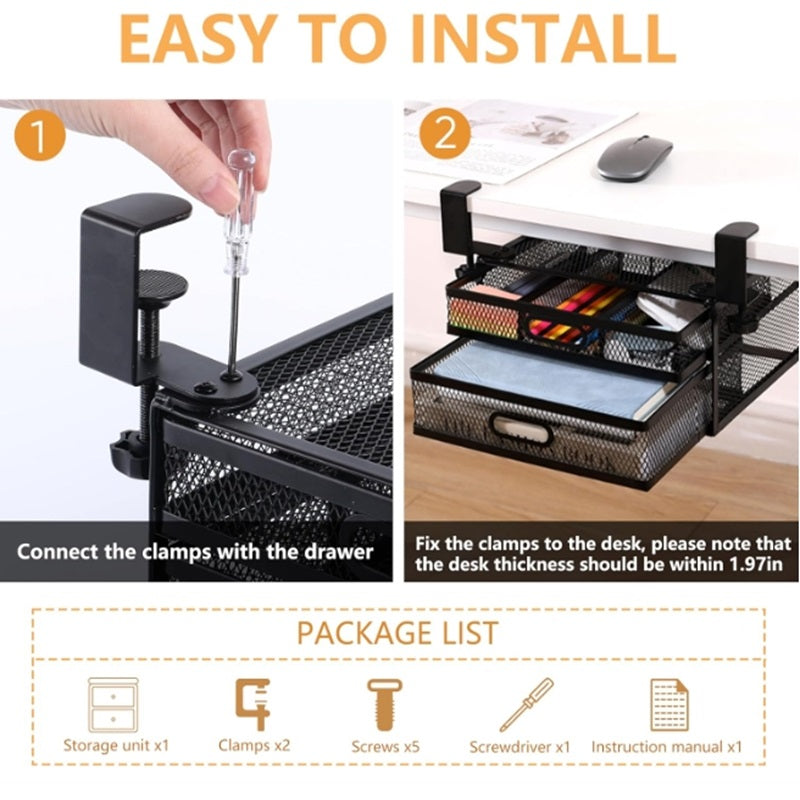 EASY TO INSTALL

1

Connect the clamps with the drawer

2

Fix the clamps to the desk, please note that the desk thickness should be within 1.97in

PACKAGE LIST

Storage unit x1

Clamps x2

Screws x5

Screwdriver x1

Instruction manual x1