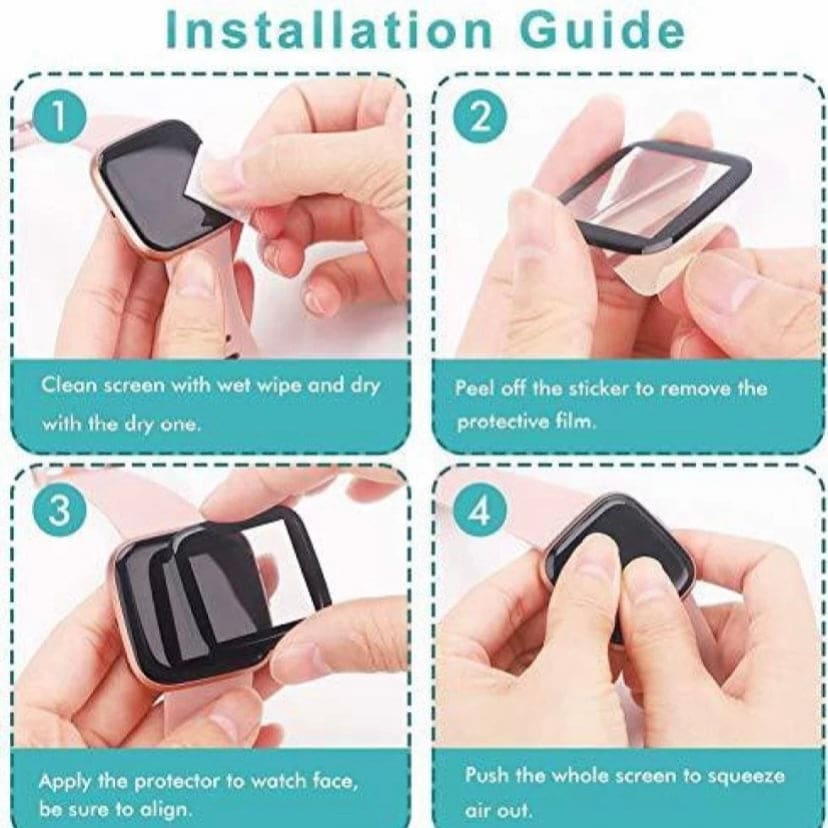 Installation Guide

1

Clean screen with wet wipe and dry with the dry one.

2

Peel off the sticker to remove the protective film.

3

Apply the protector to watch face, be sure to align.

4

Push the whole screen to squeeze air out.