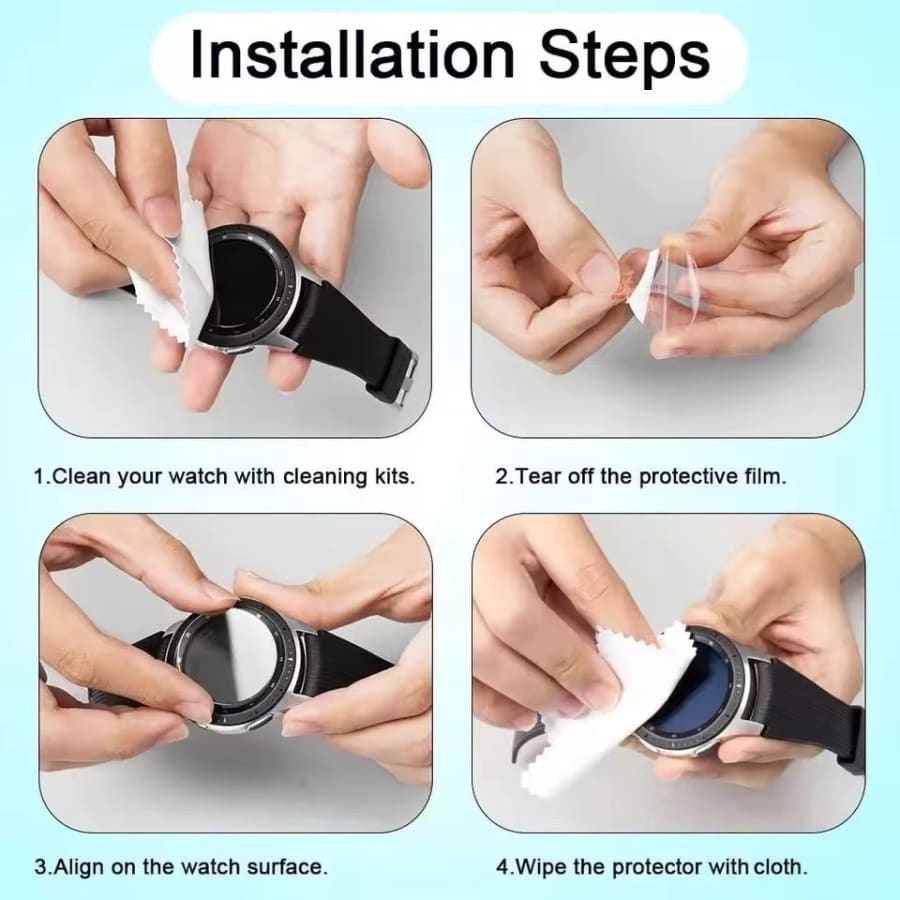 Installation Steps

1.Clean your watch with cleaning kits.

2.Tear off the protective film.

3.Align on the watch surface.

4.Wipe the protector with cloth.