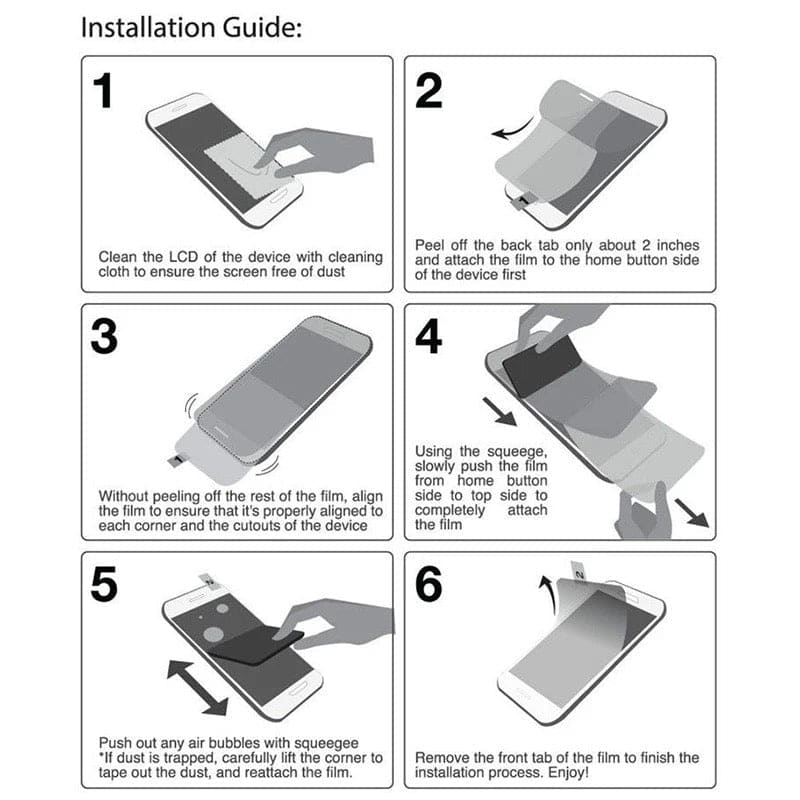 Installation Guide:

1

Clean the LCD of the device with cleaning cloth to ensure the screen free of dust

2

1

Peel off the back tab only about 2 inches and attach the film to the home button side of the device first

3

Without peeling off the rest of the film, align the film to ensure that it's properly aligned to each corner and the cutouts of the device

4

Using the squeege, slowly push the film from home button side to top side to completely attach the film

5

Push out any air bubbles with squeegee
*If dust is trapped, carefully lift the corner to tape out the dust, and reattach the film.

6

2

Remove the front tab of the film to finish the installation process. Enjoy!