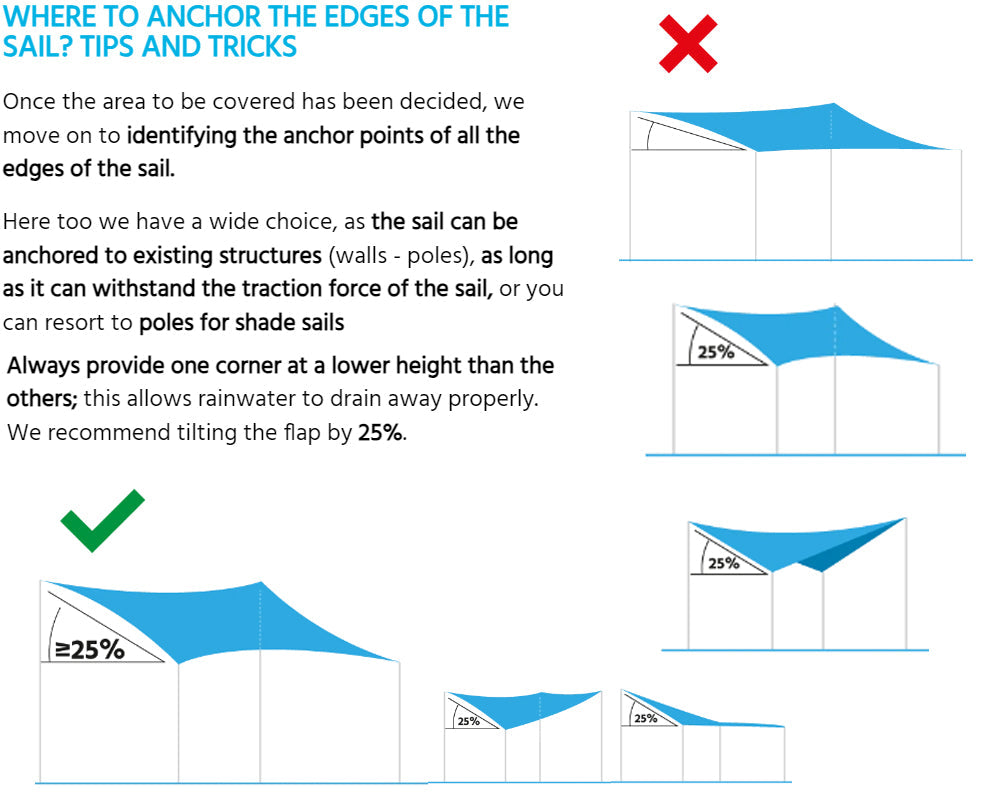 WHERE TO ANCHOR THE EDGES OF THE SAIL? TIPS AND TRICKS

Once the area to be covered has been decided, we move on to identifying the anchor points of all the edges of the sail.

Here too we have a wide choice, as the sail can be anchored to existing structures (walls - poles), as long as it can withstand the traction force of the sail, or you can resort to poles for shade sails

Always provide one corner at a lower height than the others; this allows rainwater to drain away properly. We recommend tilting the flap by 25%.

25%

25%

≥25%

25%

25%