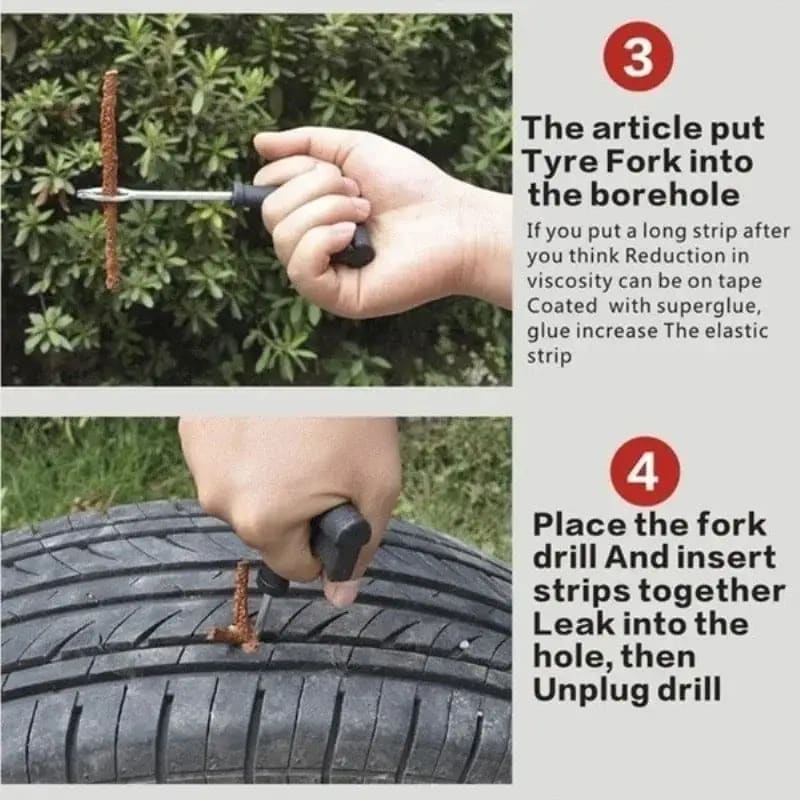 3

The article put Tyre Fork into the borehole

If you put a long strip after you think Reduction in viscosity can be on tape Coated with superglue, glue increase The elastic strip

4

Place the fork drill And insert strips together Leak into the hole, then Unplug drill