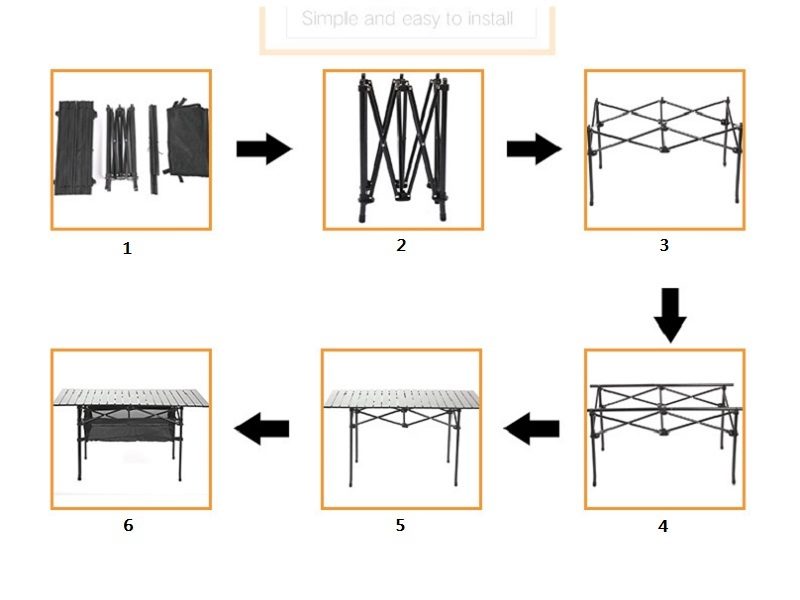 Simple and easy to install

1

2

3

4

5

6