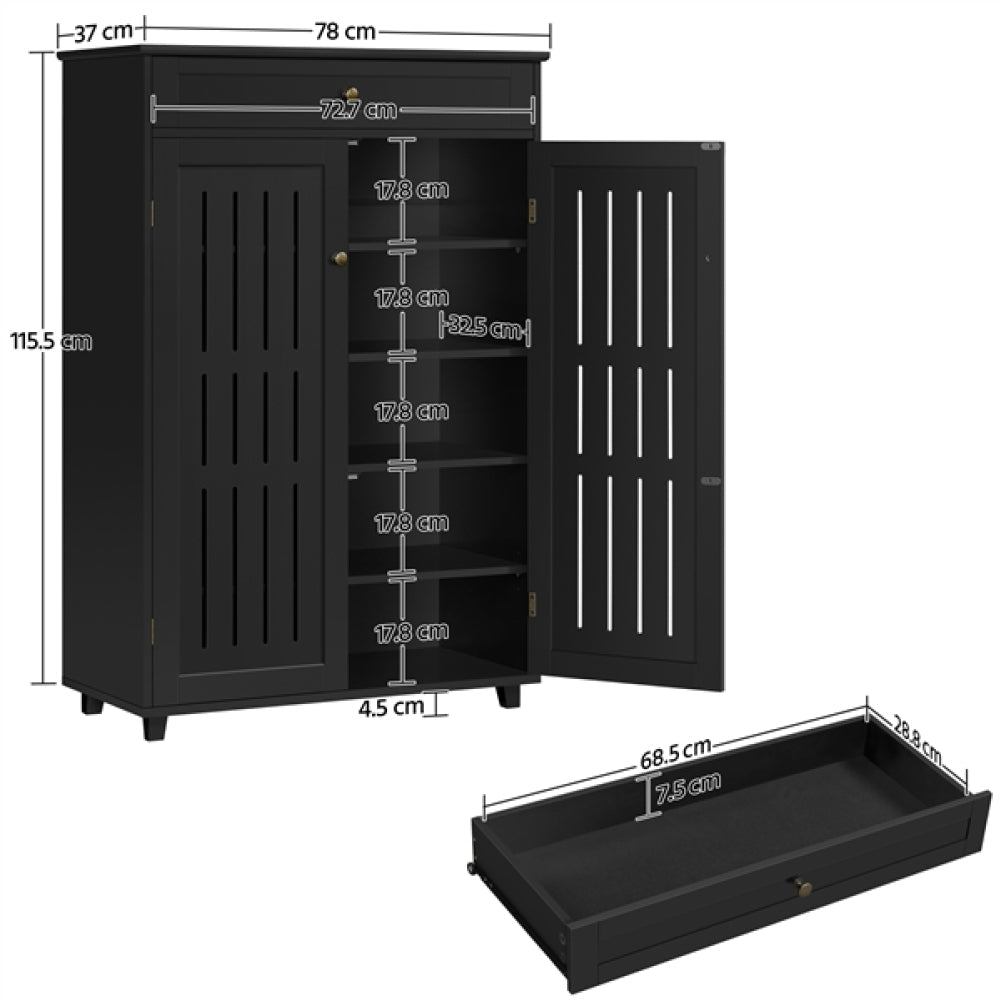 37 cm
78 cm
72.7 cm
115.5 cm
17.8 cm
17.8 cm
32.5 cm
17.8 cm
17.8 cm
17.8 cm
4.5 cm
68.5 cm
28.8 cm
7.5 cm