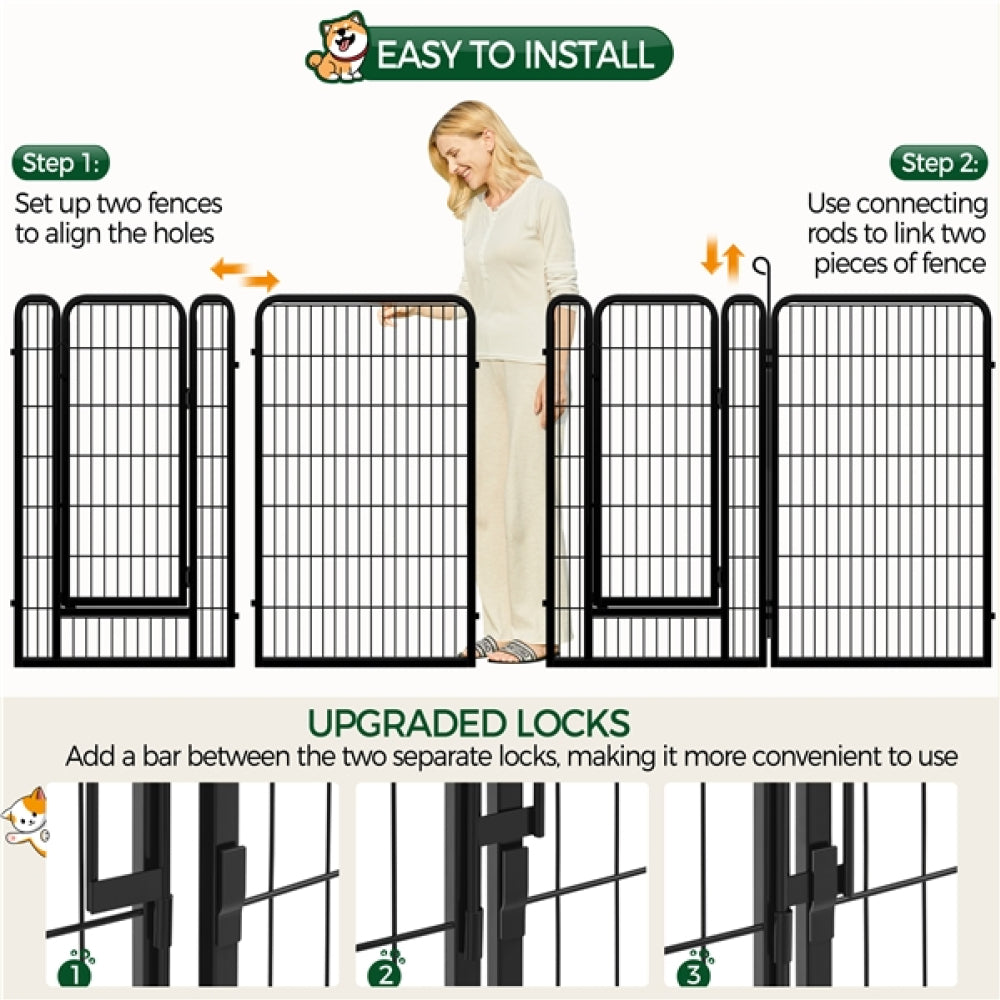 EASY TO INSTALL

Step 1:
Set up two fences to align the holes

Step 2:
Use connecting rods to link two pieces of fence

UPGRADED LOCKS
Add a bar between the two separate locks, making it more convenient to use

1

2

3