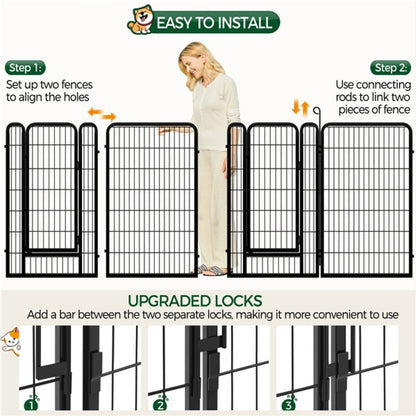 EASY TO INSTALL

Step 1:
Set up two fences to align the holes

Step 2:
Use connecting rods to link two pieces of fence

UPGRADED LOCKS
Add a bar between the two separate locks, making it more convenient to use

1

2

3