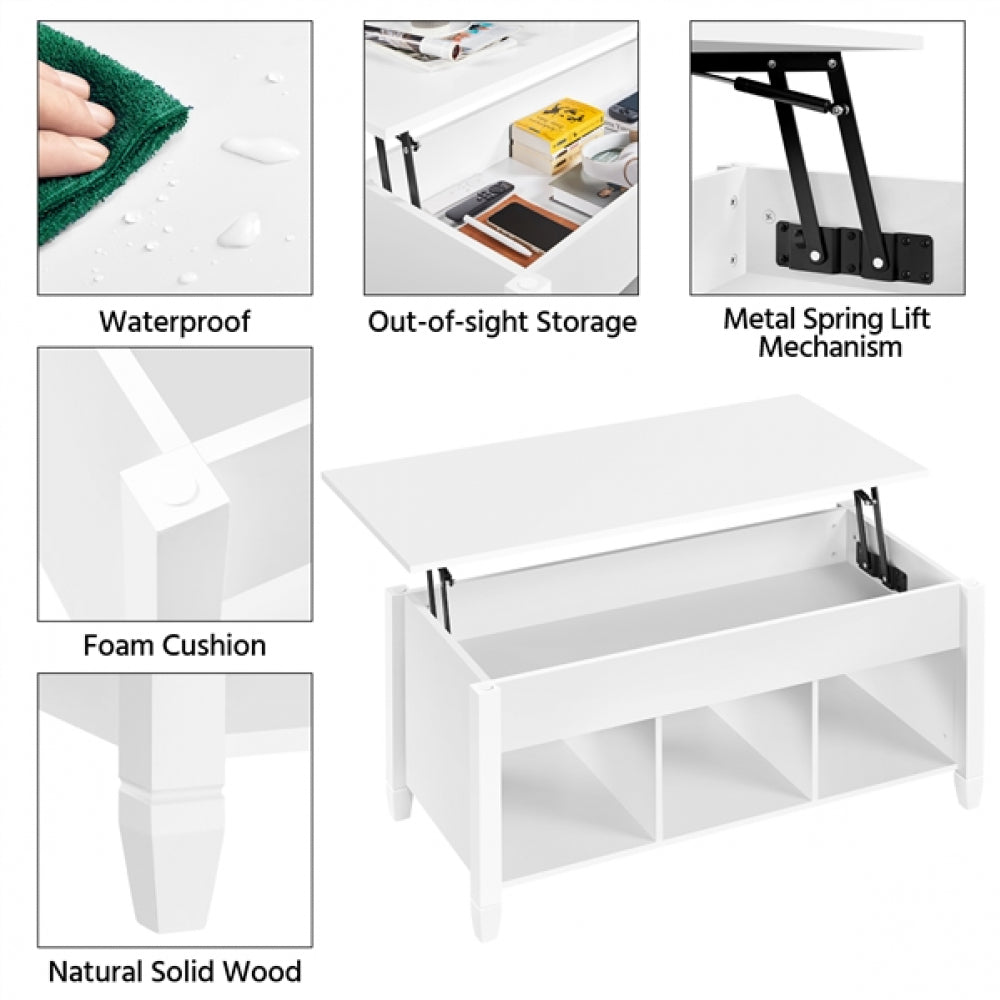 Waterproof

Out-of-sight Storage

Metal Spring Lift Mechanism

Foam Cushion

Natural Solid Wood