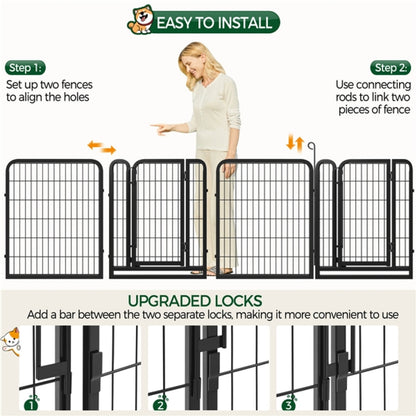 EASY TO INSTALL

Step 1:
Set up two fences to align the holes

Step 2:
Use connecting rods to link two pieces of fence

UPGRADED LOCKS
Add a bar between the two separate locks, making it more convenient to use

1

2

3