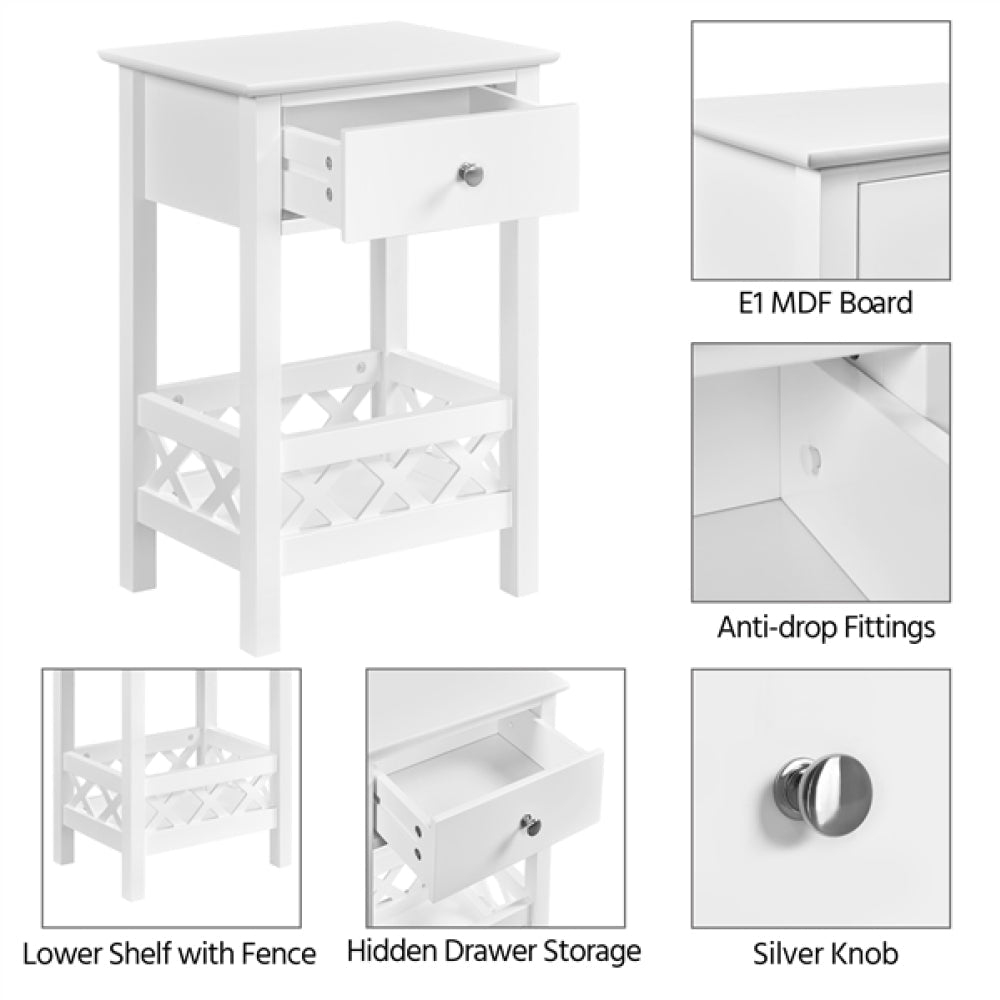 E1 MDF Board

Anti-drop Fittings

Lower Shelf with Fence

Hidden Drawer Storage

Silver Knob