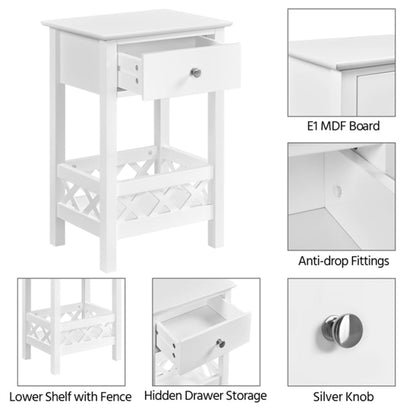 E1 MDF Board

Anti-drop Fittings

Lower Shelf with Fence

Hidden Drawer Storage

Silver Knob