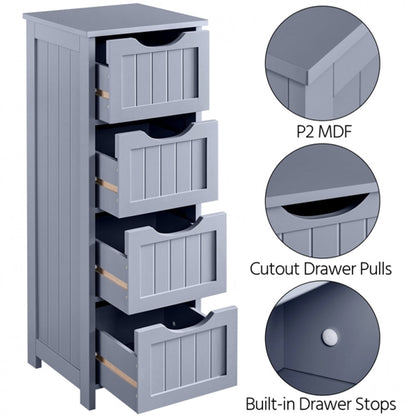 P2 MDF

Cutout Drawer Pulls

Built-in Drawer Stops