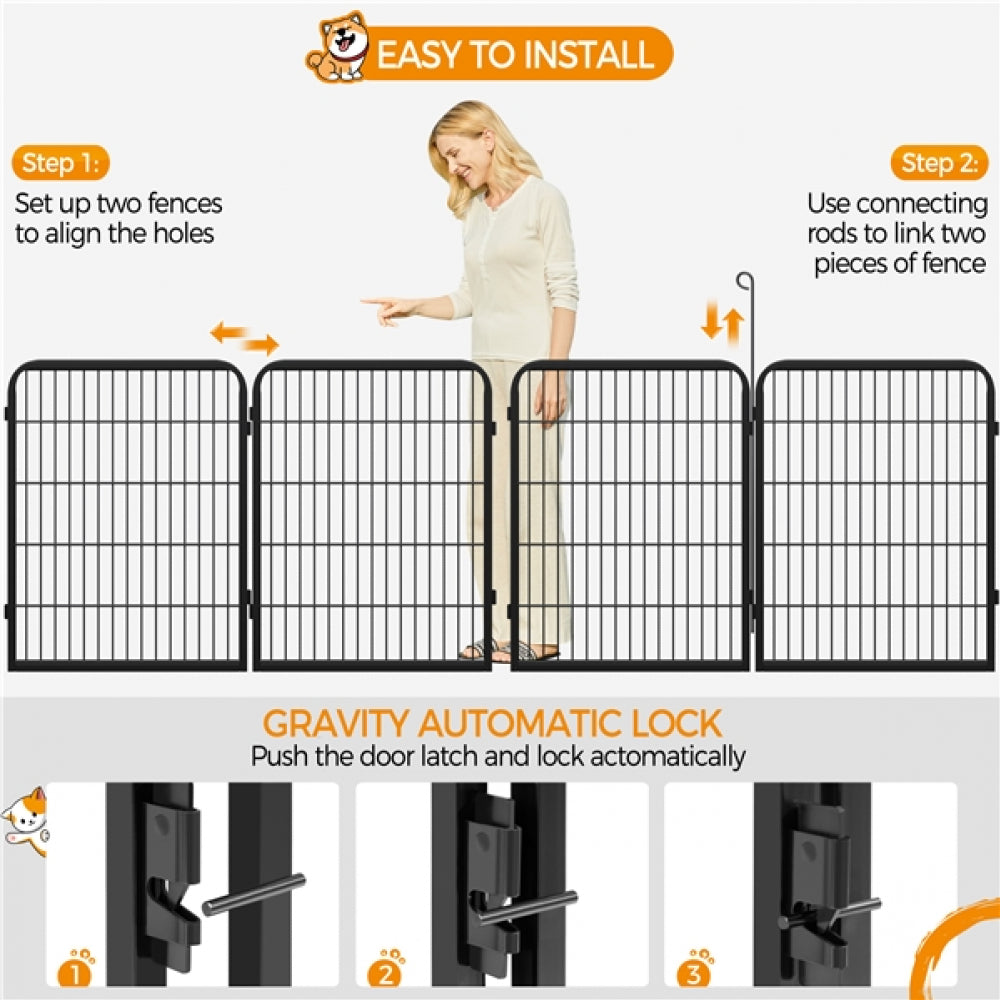 EASY TO INSTALL

Step 1:
Set up two fences to align the holes

Step 2:
Use connecting rods to link two pieces of fence

GRAVITY AUTOMATIC LOCK
Push the door latch and lock actomatically

1

2

3