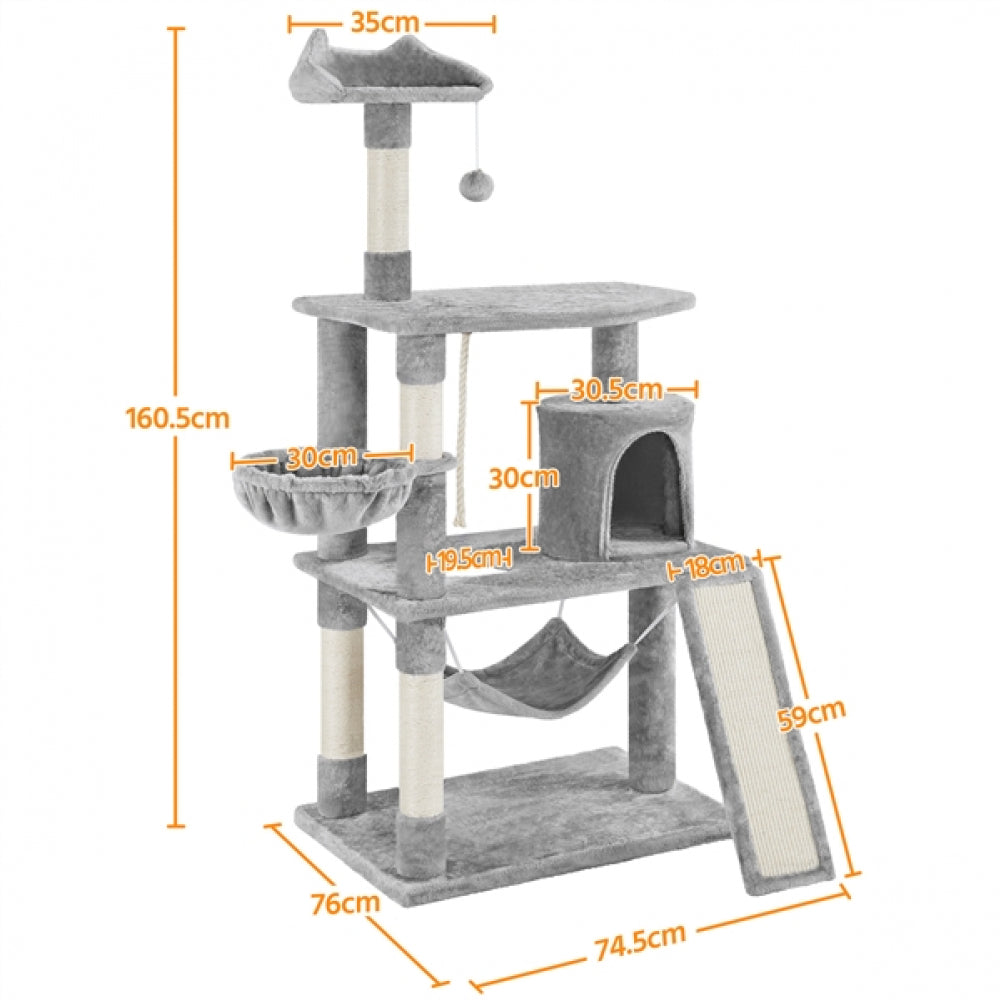 35cm
160.5cm
30.5cm
30cm
30cm
19.5cm
18cm
59cm
76cm
74.5cm