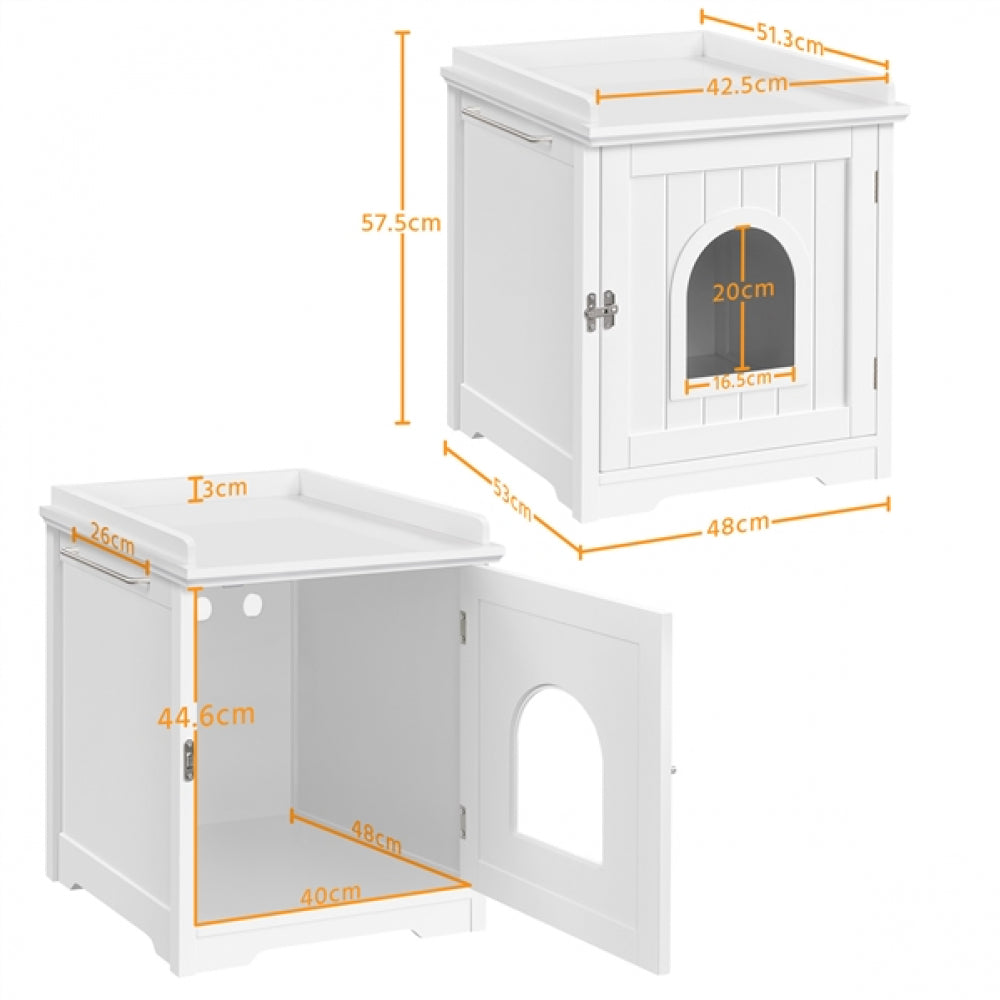 51.3cm
42.5cm
57.5cm
20cm
16.5cm
53cm
48cm
3cm
26cm
44.6cm
48cm
40cm