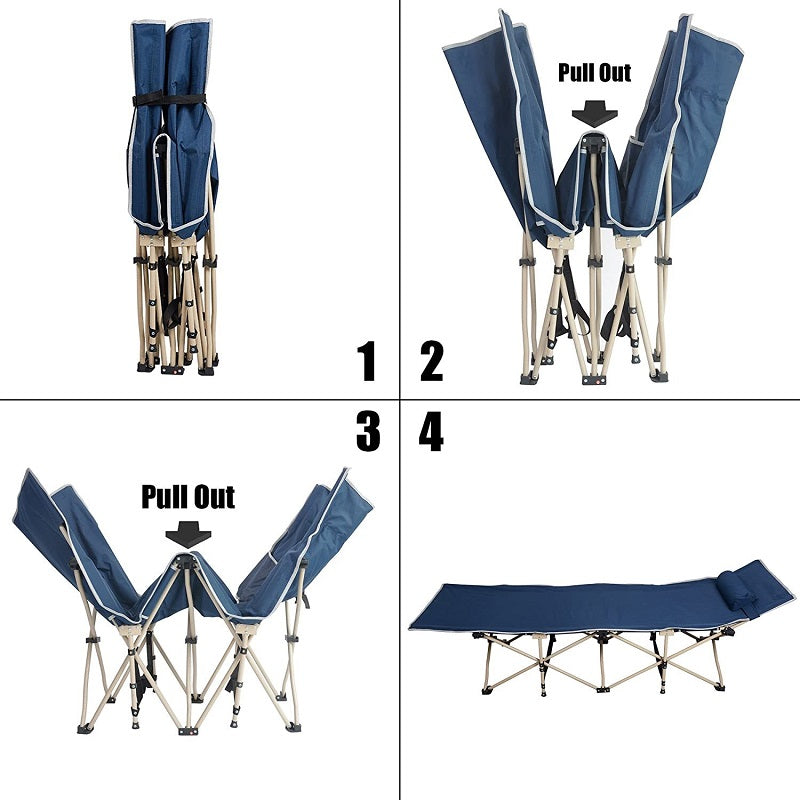 1

Pull Out

2

3

Pull Out

4