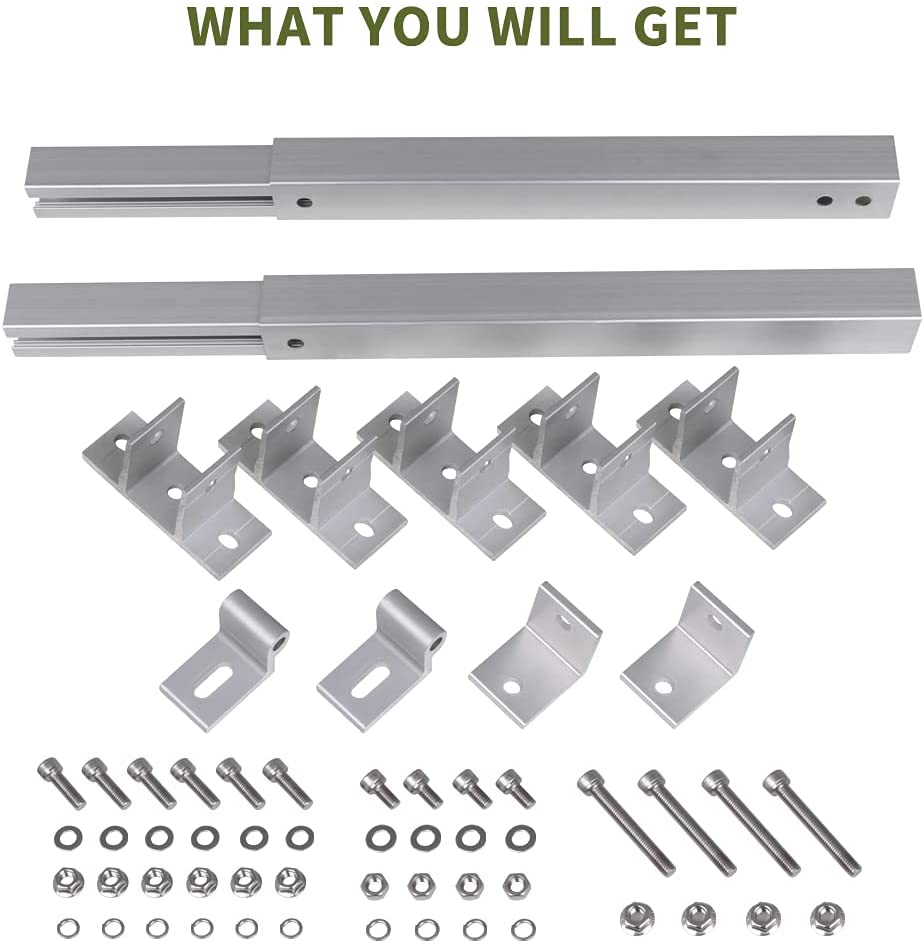 WHAT YOU WILL GET