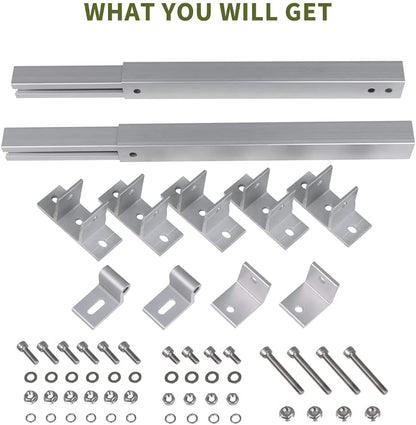 WHAT YOU WILL GET