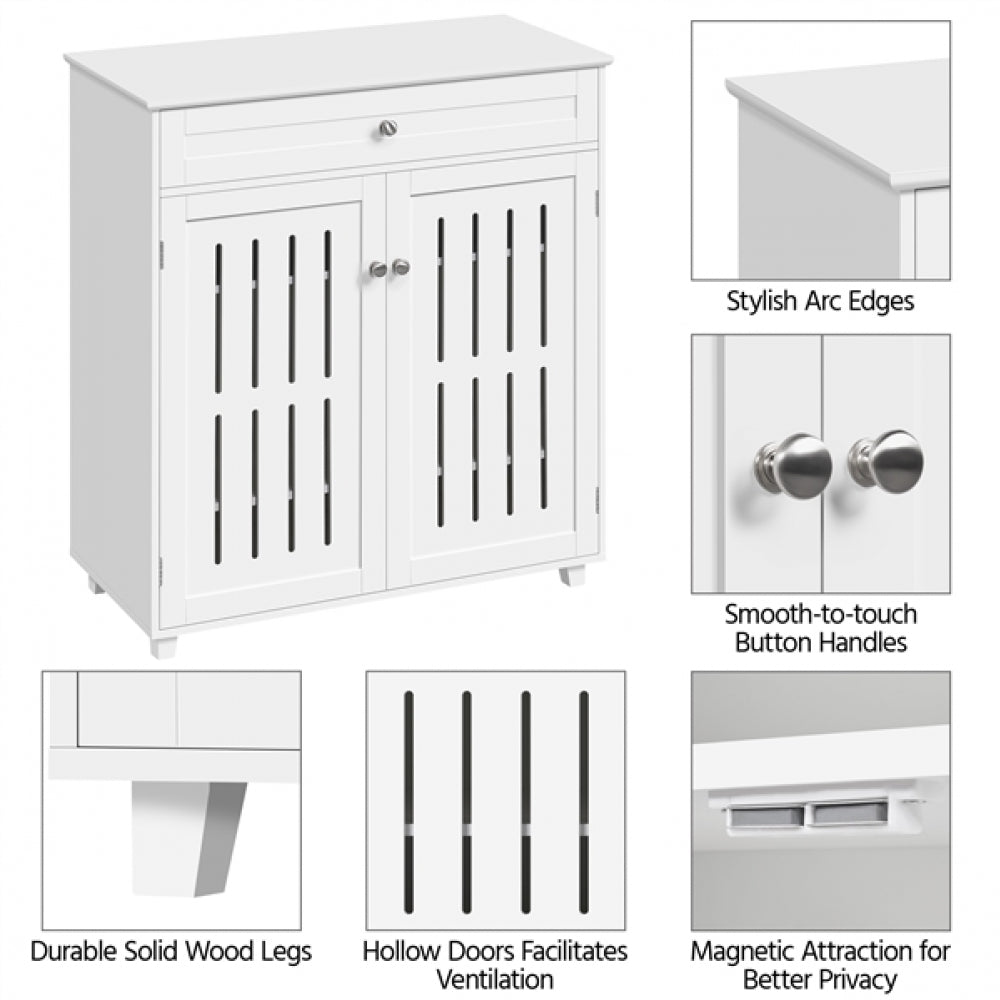 Stylish Arc Edges

Smooth-to-touch Button Handles

Durable Solid Wood Legs

Hollow Doors Facilitates Ventilation

Magnetic Attraction for Better Privacy