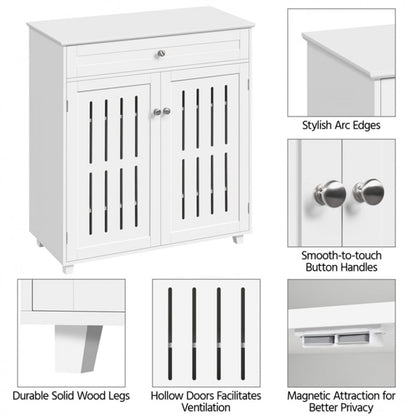 Stylish Arc Edges

Smooth-to-touch Button Handles

Durable Solid Wood Legs

Hollow Doors Facilitates Ventilation

Magnetic Attraction for Better Privacy