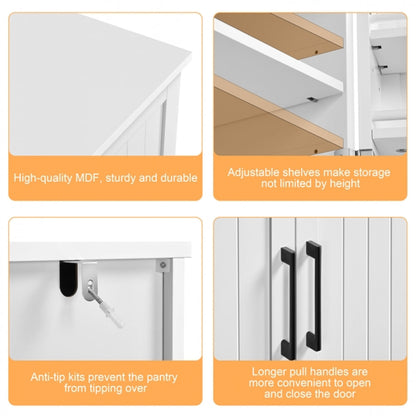 High-quality MDF, sturdy and durable

Adjustable shelves make storage not limited by height

Anti-tip kits prevent the pantry from tipping over

Longer pull handles are more convenient to open and close the door