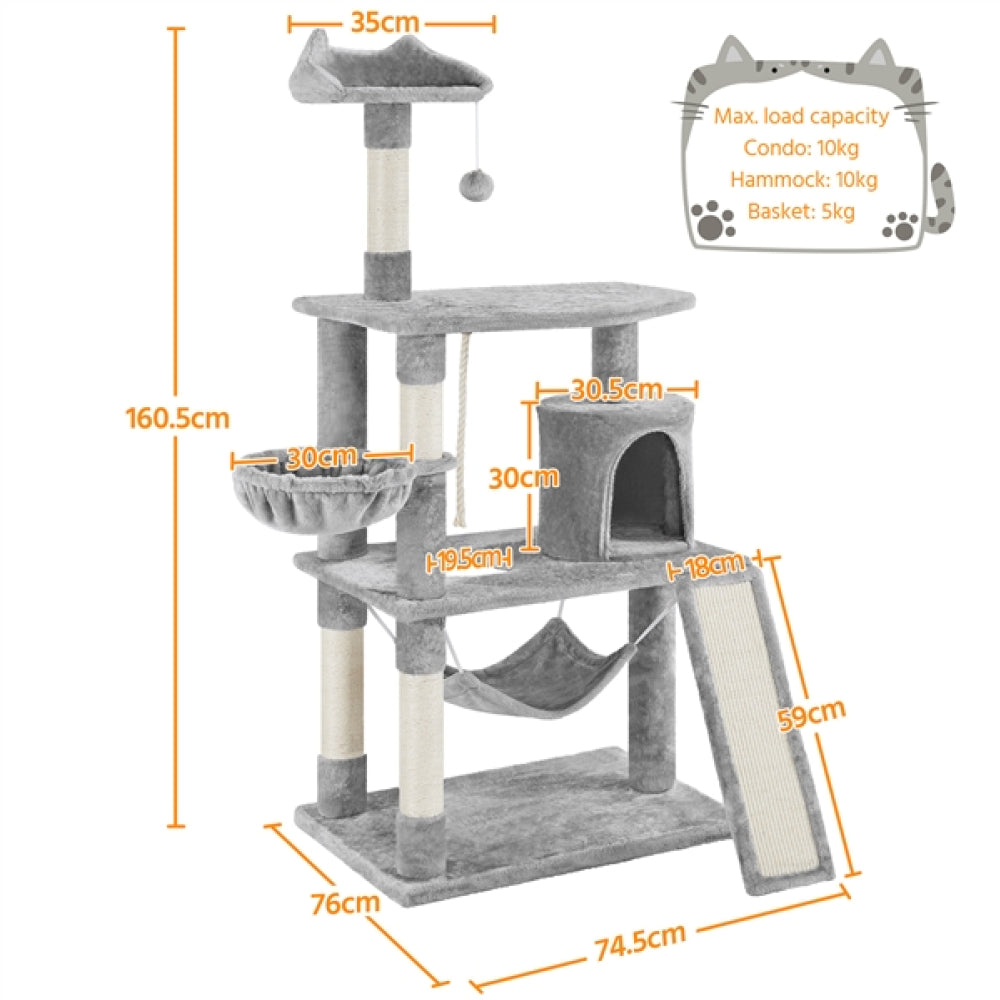 35cm

Max. load capacity
Condo: 10kg
Hammock: 10kg
Basket: 5kg

160.5cm

30.5cm

30cm

30cm

19.5cm

18cm

59cm

76cm

74.5cm