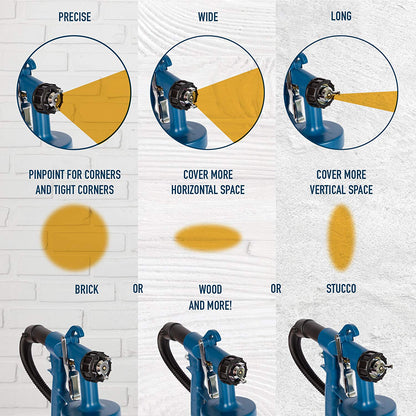 PRECISE

PINPOINT FOR CORNERS AND TIGHT CORNERS

BRICK

OR

WIDE

COVER MORE HORIZONTAL SPACE

WOOD AND MORE!

OR

LONG

COVER MORE VERTICAL SPACE

STUCCO