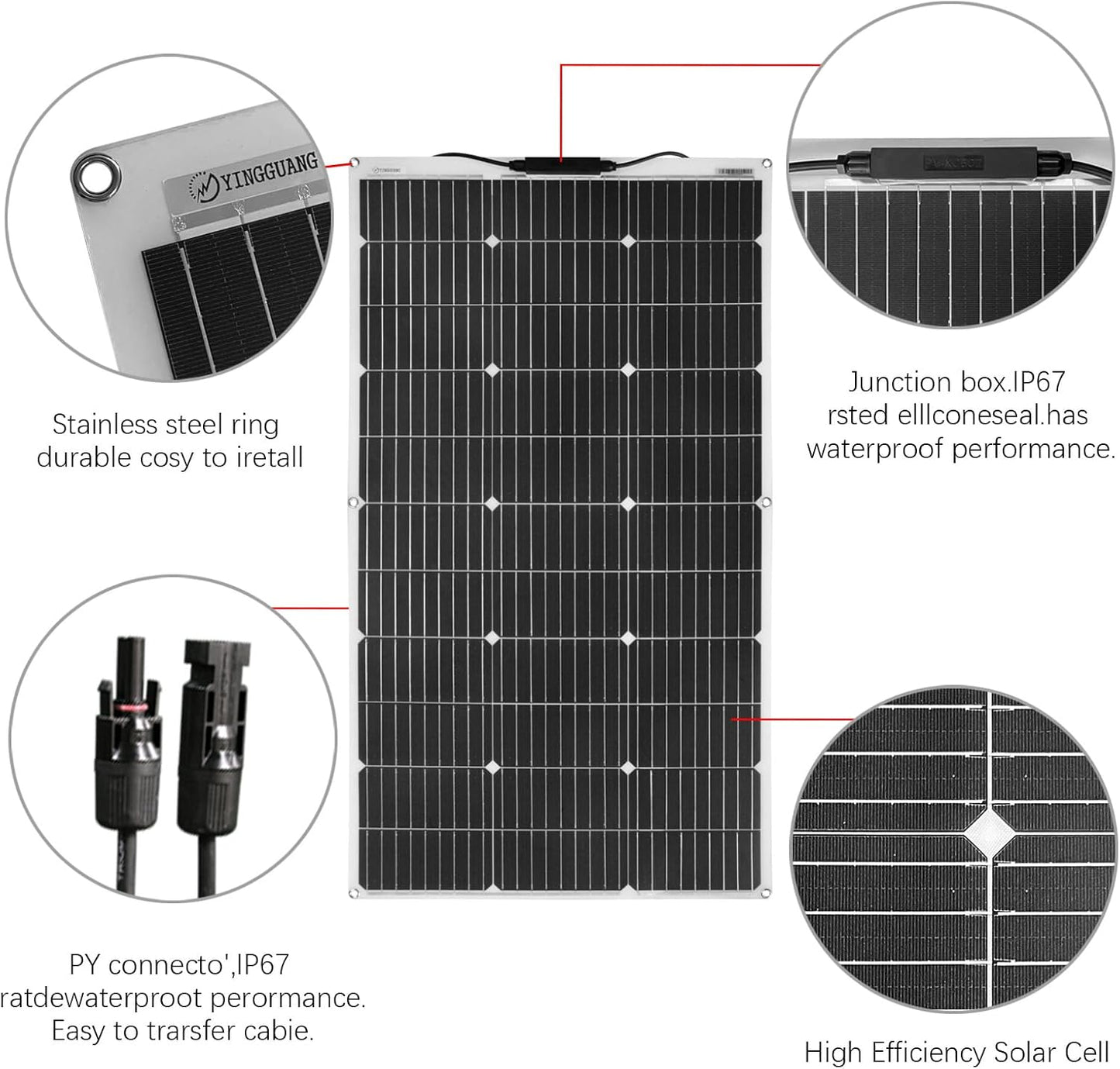 YINGGUANG

Stainless steel ring durable cosy to iretall

Junction box.IP67 rsted elllconeseal.has waterproof performance.

PY connecto',IP67 ratdewaterproot perormance. Easy to trarsfer cabie.

High Efficiency Solar Cell