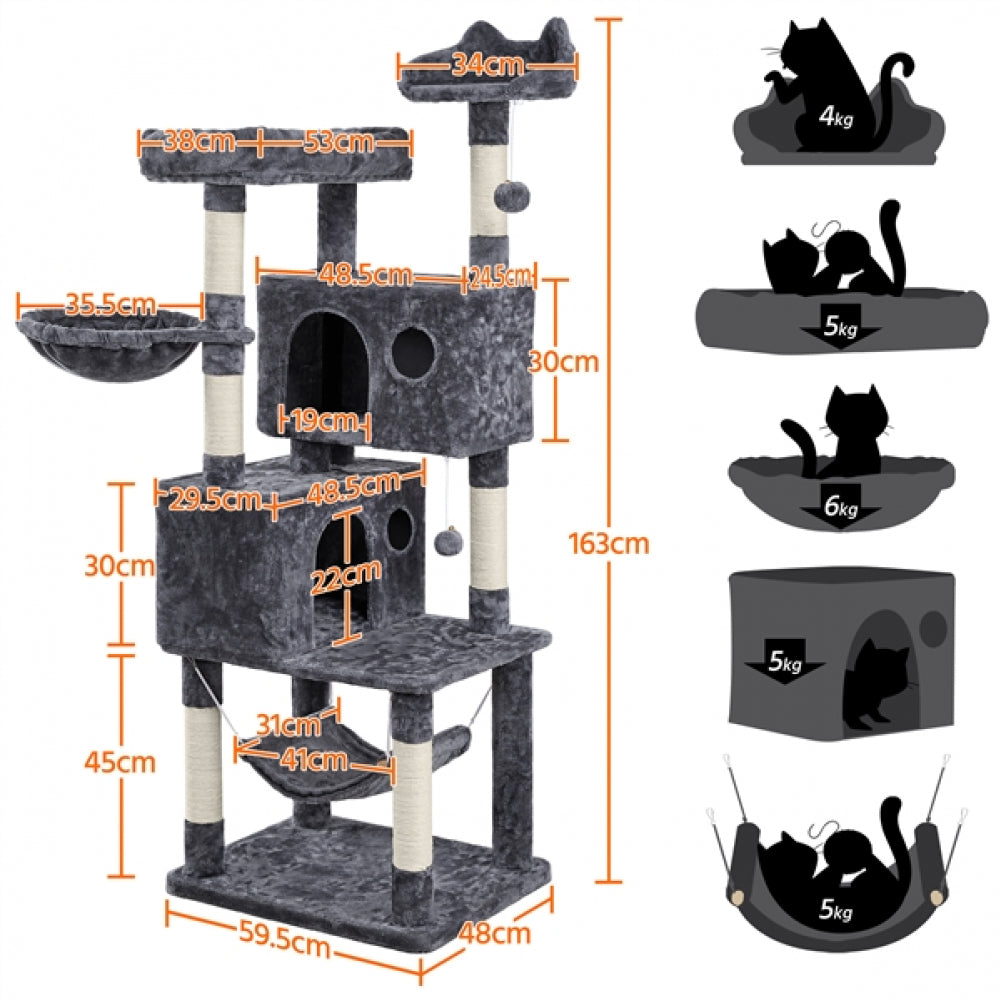 34cm
38cm
53cm
48.5cm
24.5cm
35.5cm
30cm
19cm
29.5cm
48.5cm
30cm
22cm
163cm
31cm
41cm
45cm
59.5cm
48cm
4kg
5kg
6kg
5kg
5kg