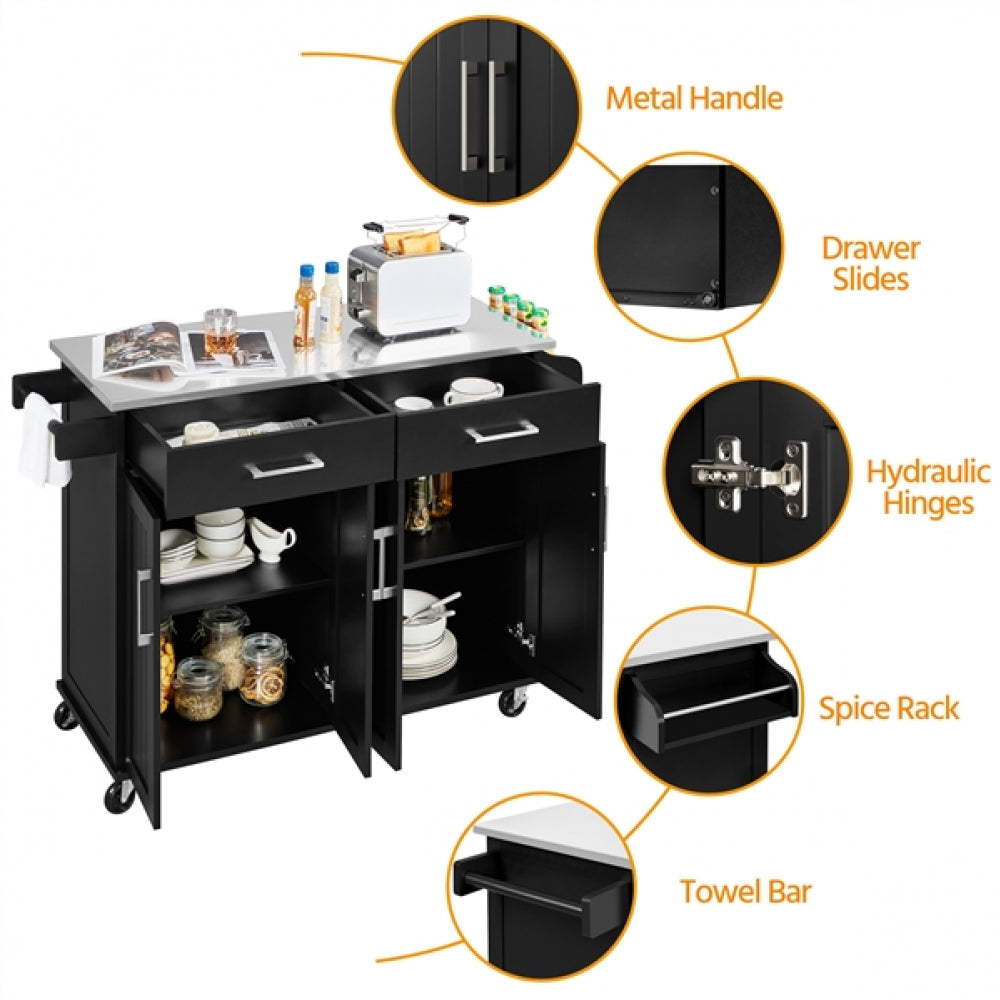 Metal Handle

Drawer Slides

Hydraulic Hinges

Spice Rack

Towel Bar