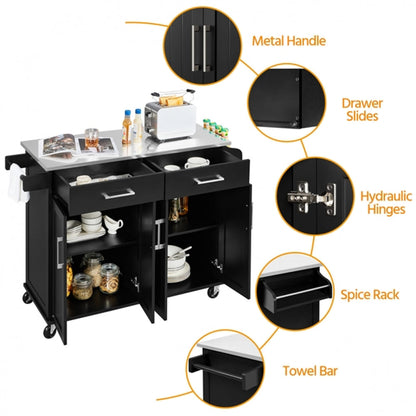 Metal Handle

Drawer Slides

Hydraulic Hinges

Spice Rack

Towel Bar