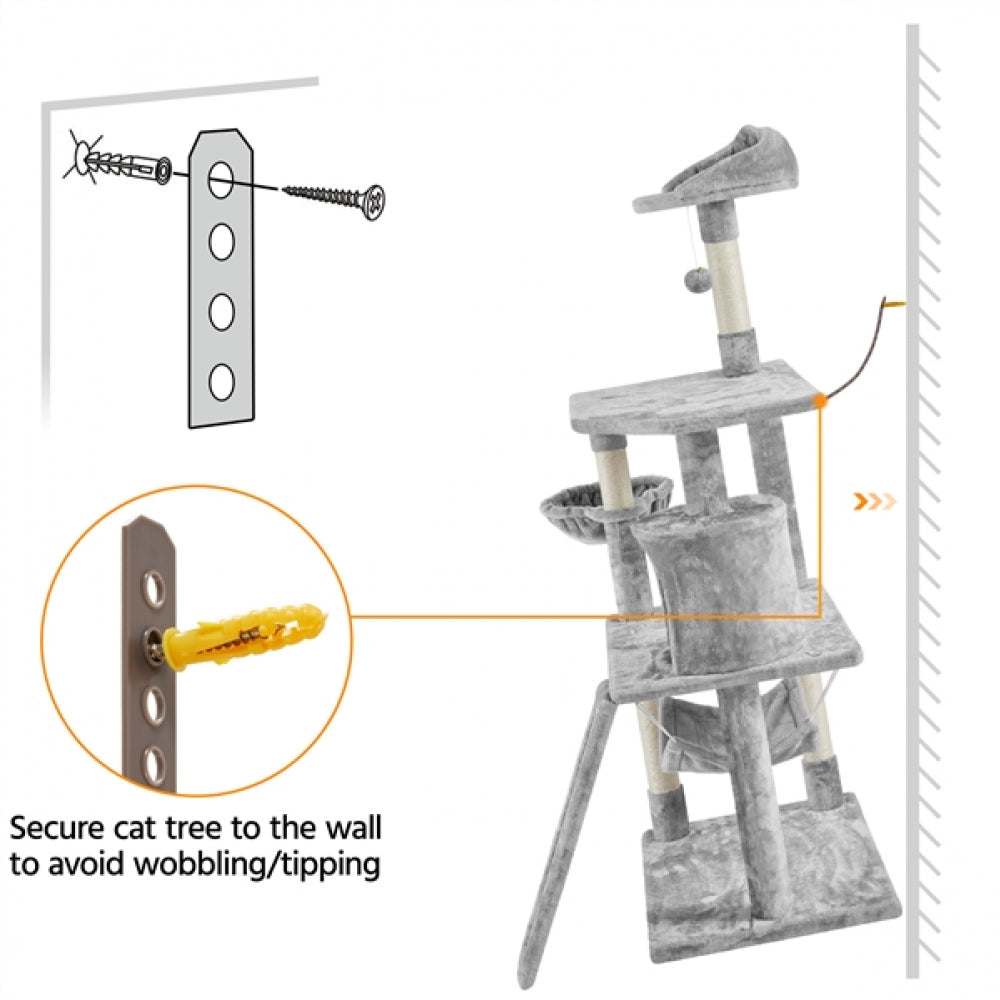 Secure cat tree to the wall to avoid wobbling/tipping