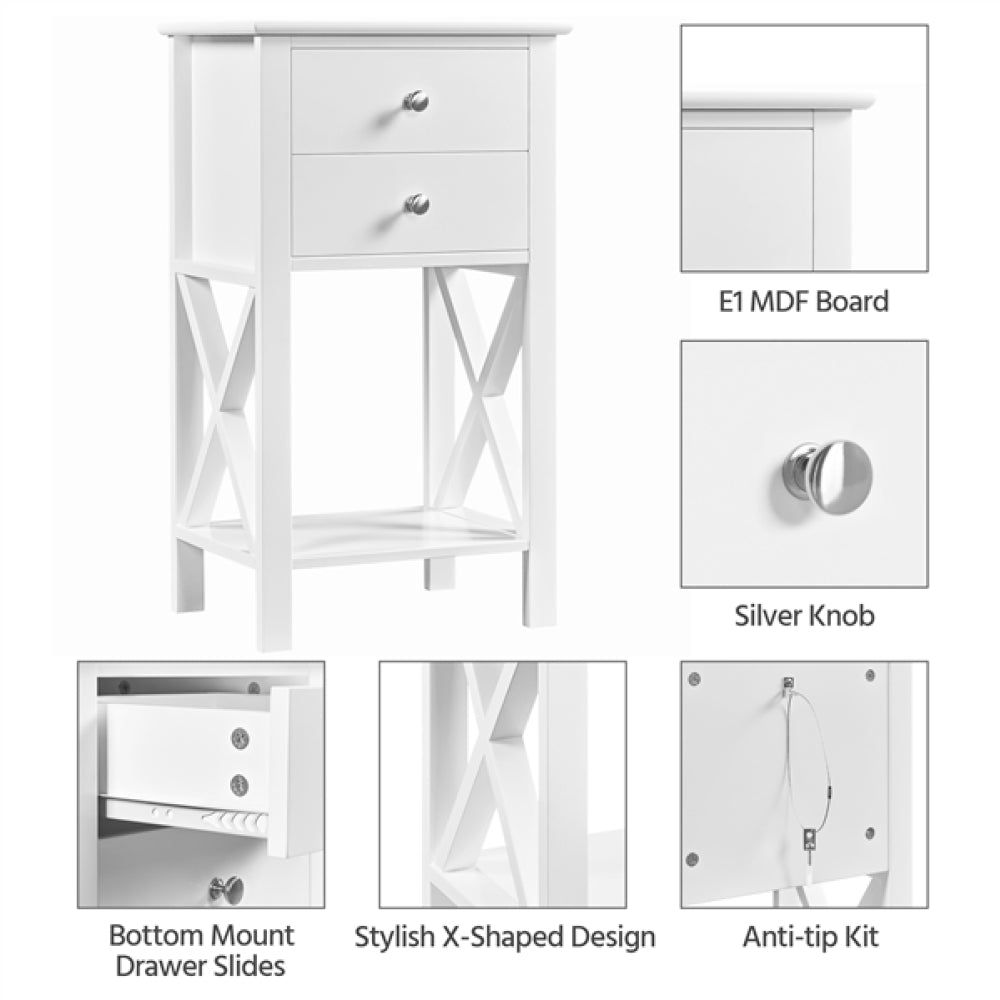 E1 MDF Board

Silver Knob

Bottom Mount Drawer Slides

Stylish X-Shaped Design

Anti-tip Kit