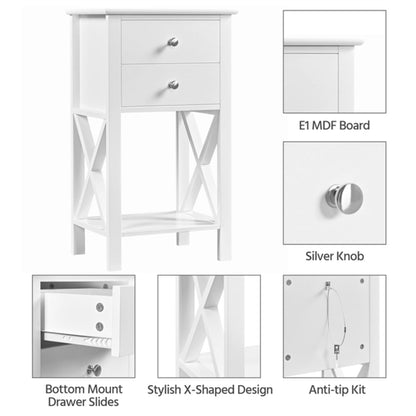 E1 MDF Board

Silver Knob

Bottom Mount Drawer Slides

Stylish X-Shaped Design

Anti-tip Kit