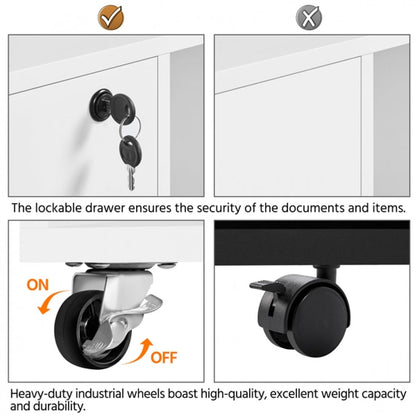 The lockable drawer ensures the security of the documents and items.

ON

OFF

Heavy-duty industrial wheels boast high-quality, excellent weight capacity and durability.